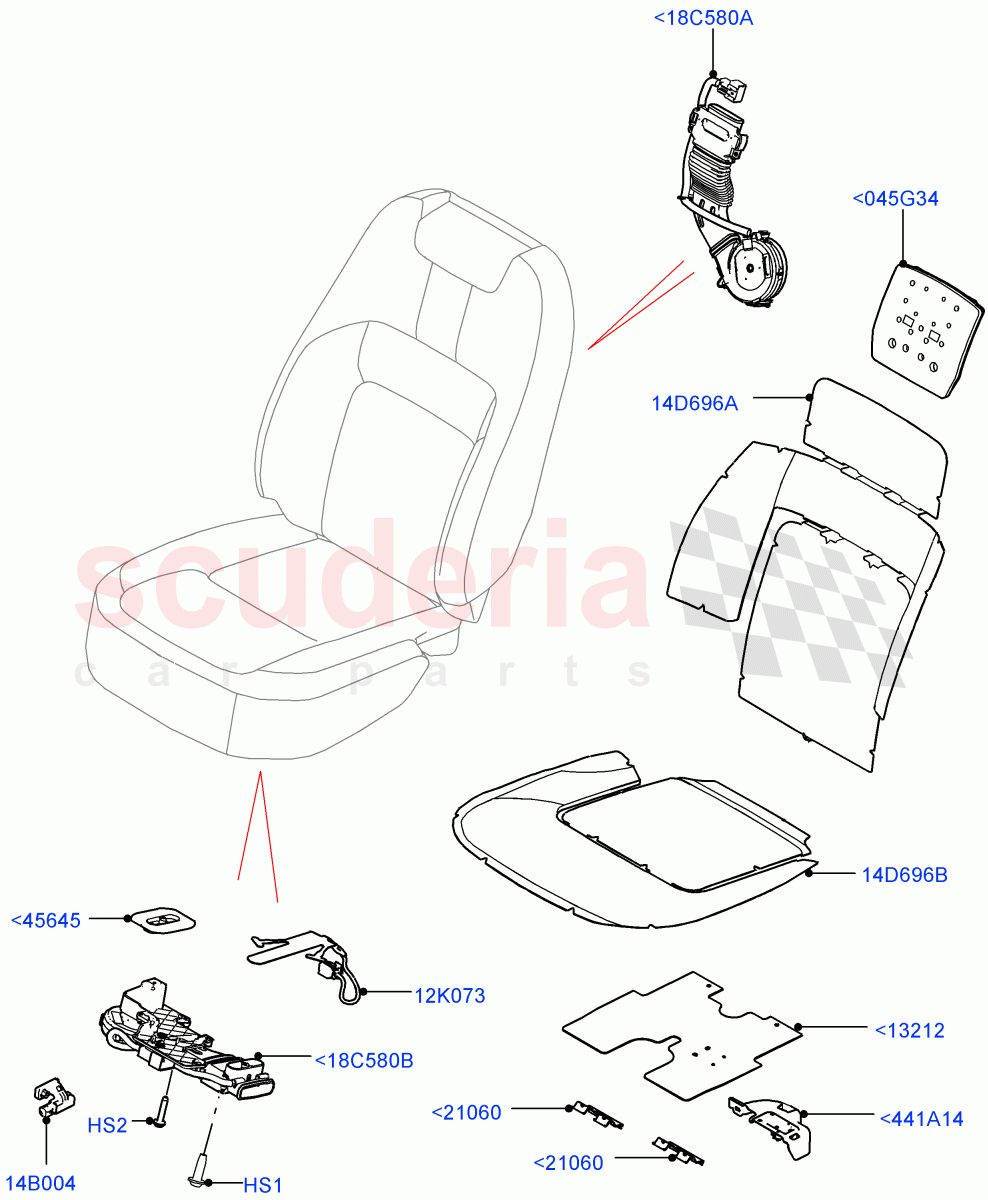 <18C580A

<045G34

14D696A

scuderia
car parts

14D696B

<45645

12K073

<13212

<18C580B

<21060

<441A14

HS2

<21060

14B004

HS1