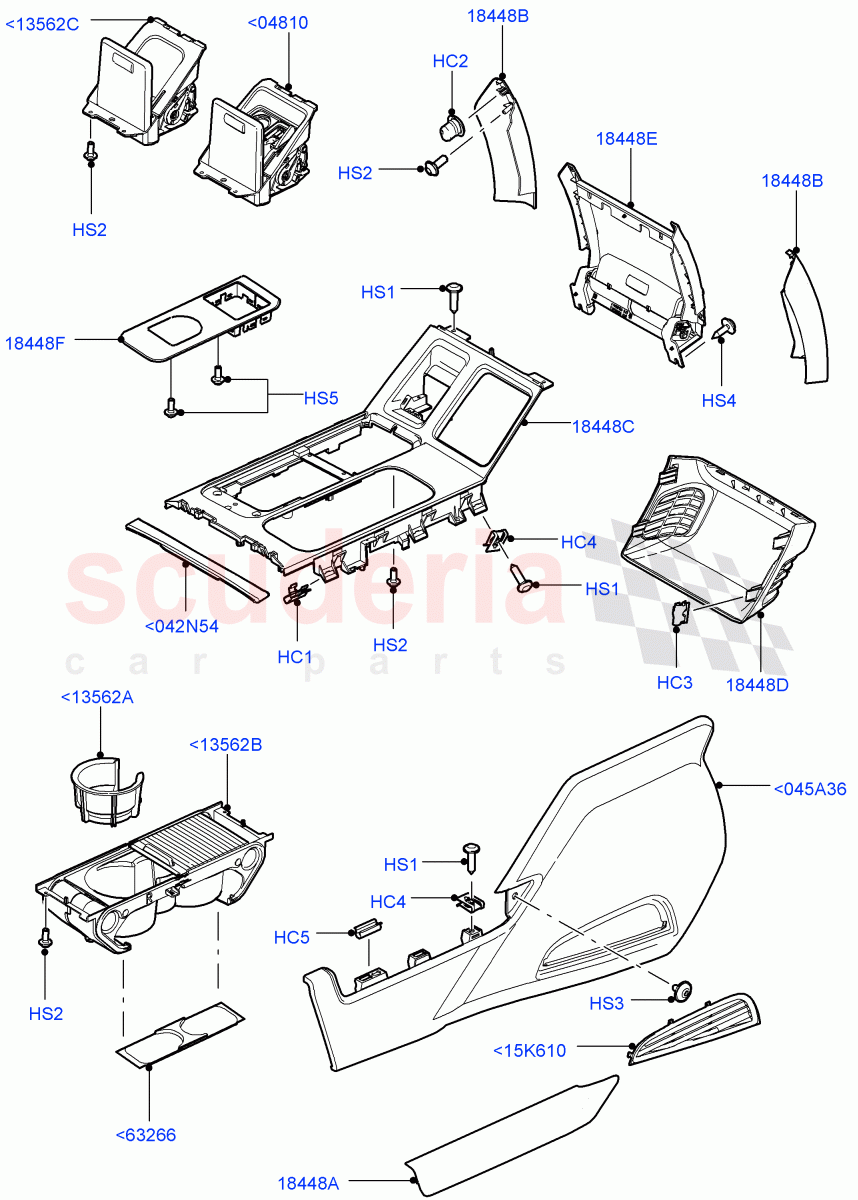 <13562C
<04810
18448B
HC2
HS2
HS2
18448E
18448B
HS1
18448F
HS5
HS4
18448C
HC4
HS1
<042N54
HC1
HS2
HC3
18448D
scuderia
car parts
<13562A
<13562B
<045A36
HS1
HC4
HC5
HS2
HS3
<15K610
<63266
18448A