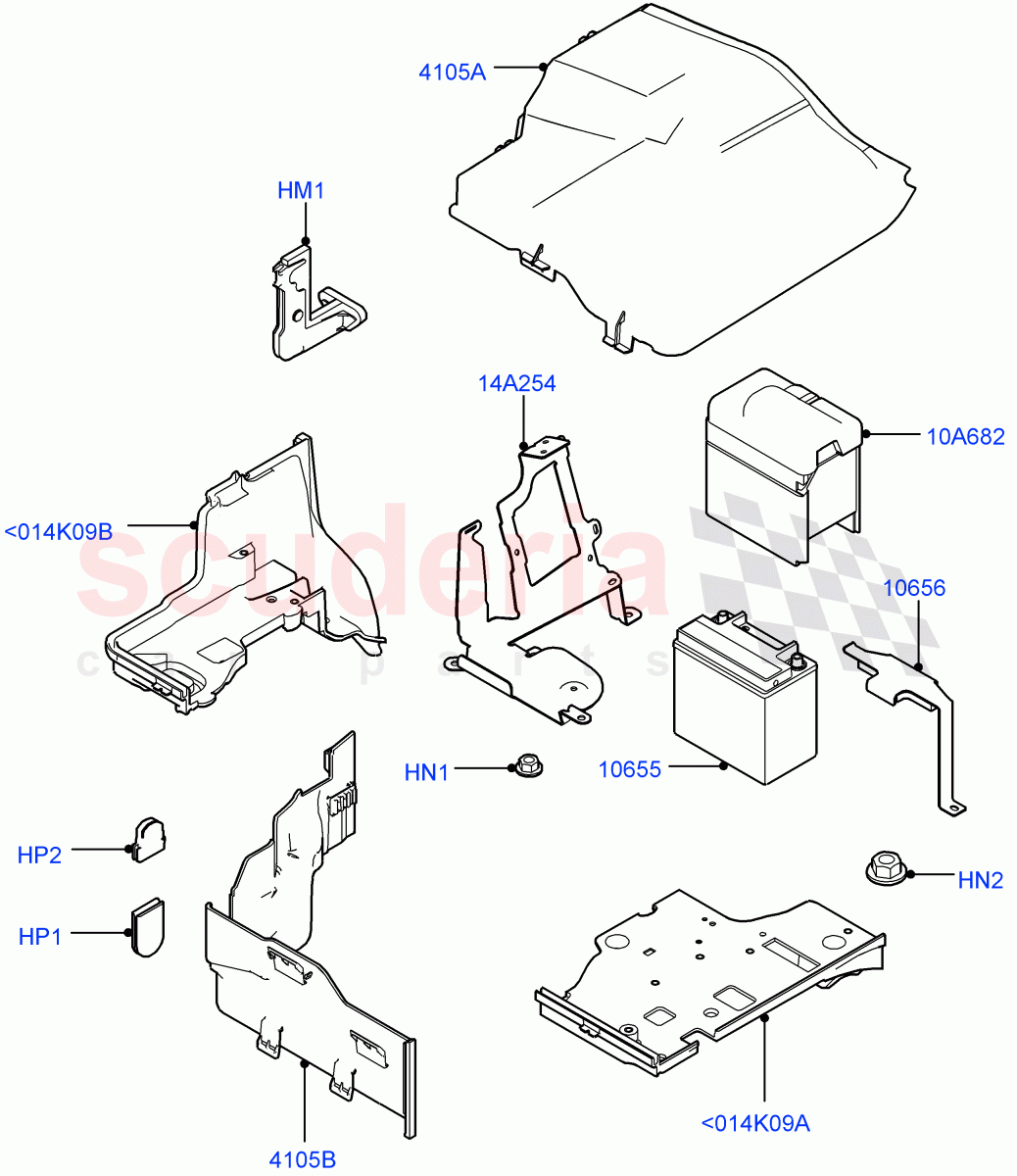 4105A

HM1

14A254

10A682

<014K09B

scuderia
car parts

10656

HN1

10655

HP2

HN2

HP1

<014K09A

4105B