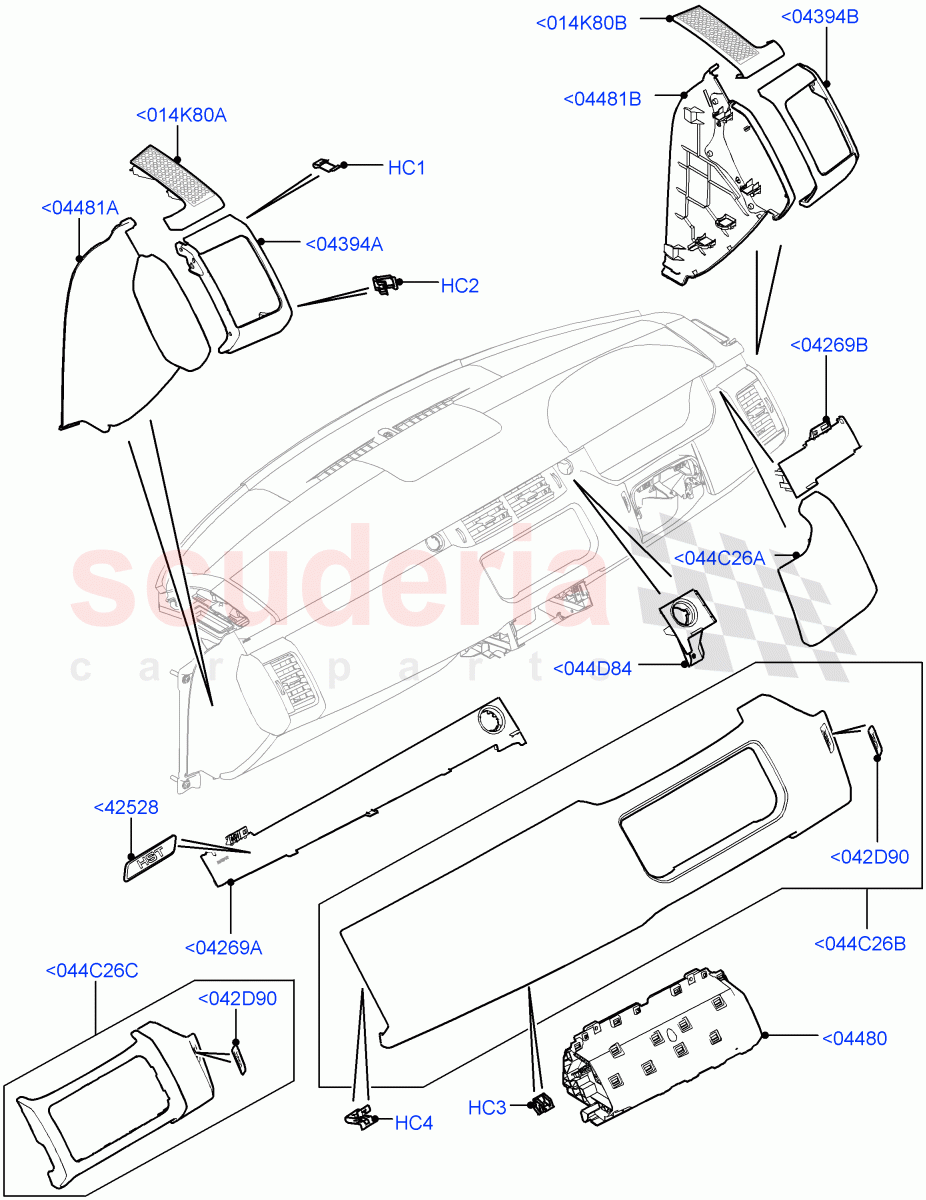 <014K80B
<04394B
<04481B
<014K80A
HC1
<04481A
<04394A
HC2
<04269B
scuderia
car parts
<044C26A
<044D84
<42528
HST
<042D90
<04269A
<044C26B
<044C26C
<042D90
<04480
HC3
HC4