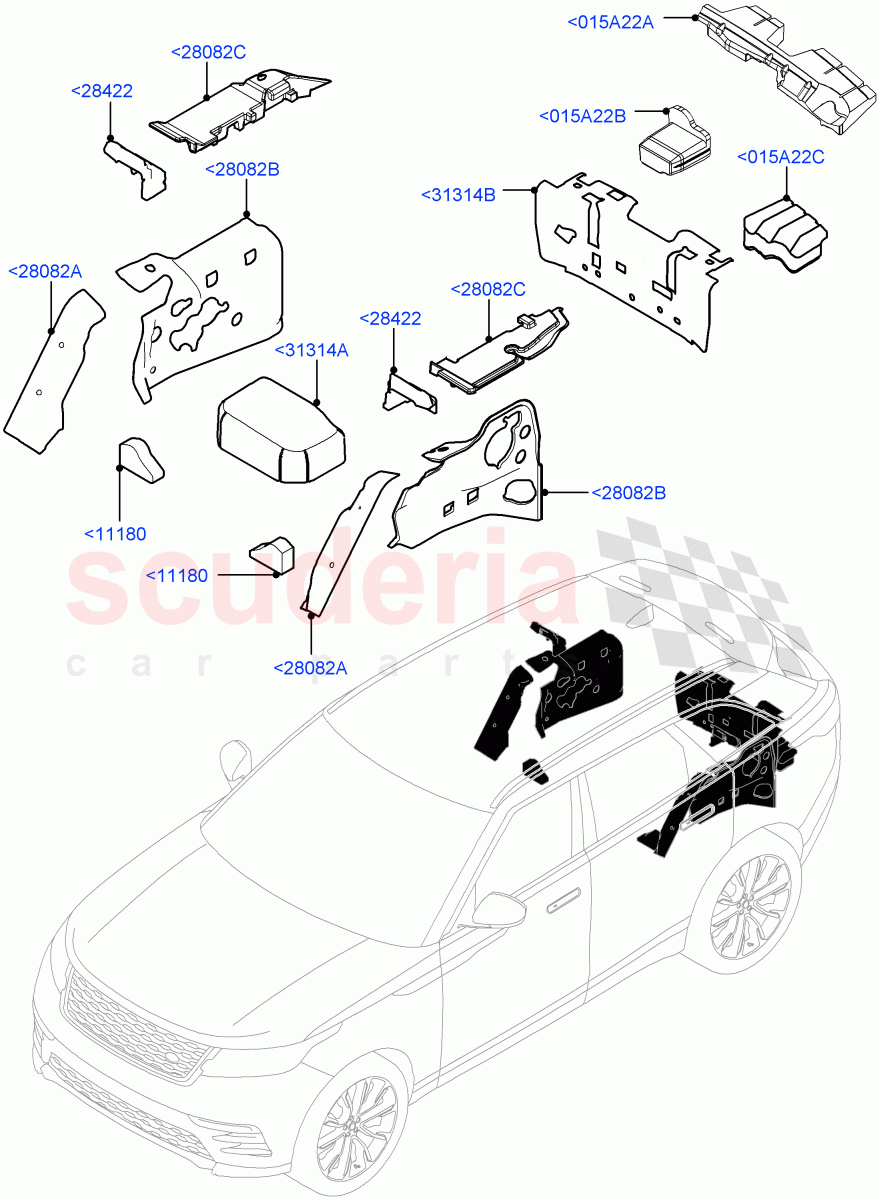 <015A22A

<28082C

<28422

<015A22B

<28082B

<015A22C

<31314B

<28082A

<28082C

<28422

<31314A

<28082B

<11180

<11180

<28082A

scuderia
car parts