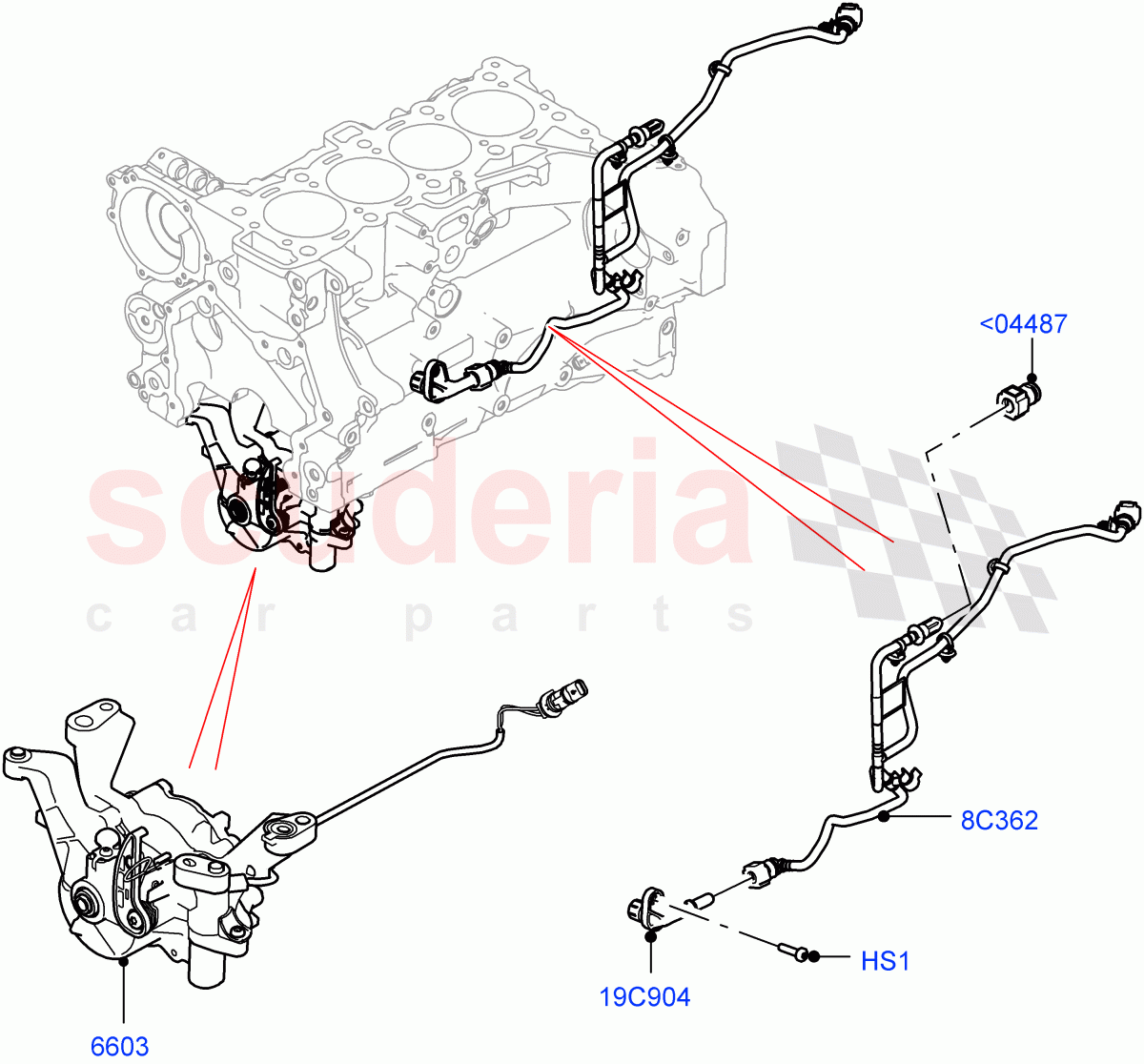 <04487

scuderia
car parts

8C362

HS1

19C904

6603