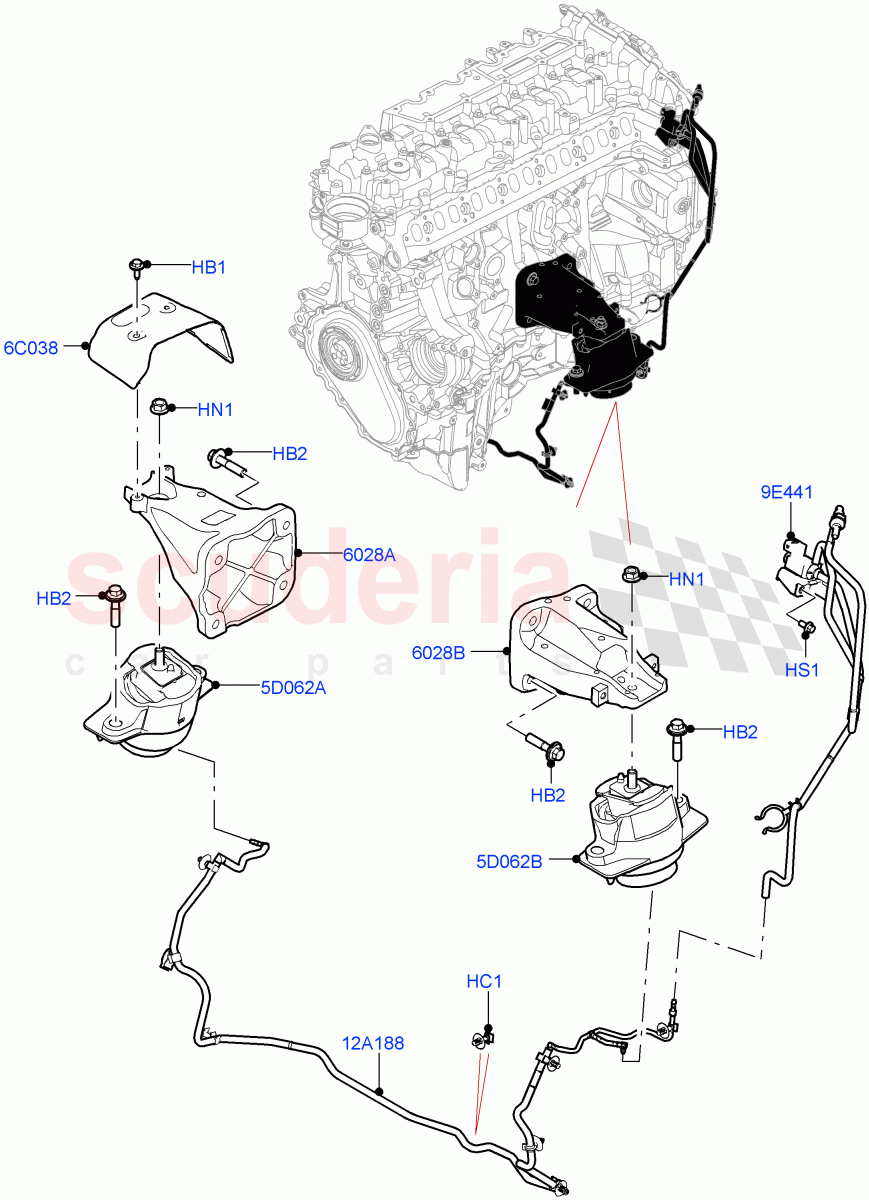 HB1
6C038
HN1
HB2
6028A
HB2
5D062A
scuderia
car parts
9E441
HN1
6028B
HS1
HB2
HB2
5D062B
HC1
12A188