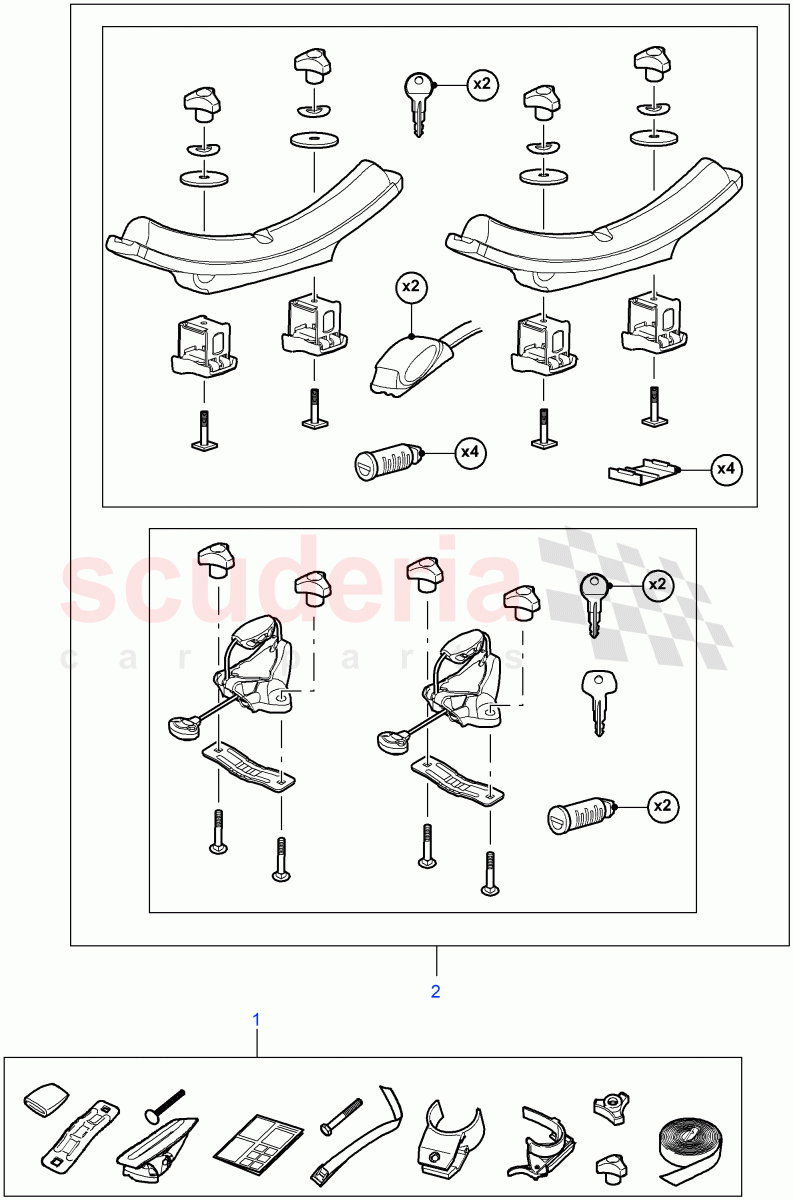 x2
x2
x4
x4
scuderia
car parts
x2
x2
2
1