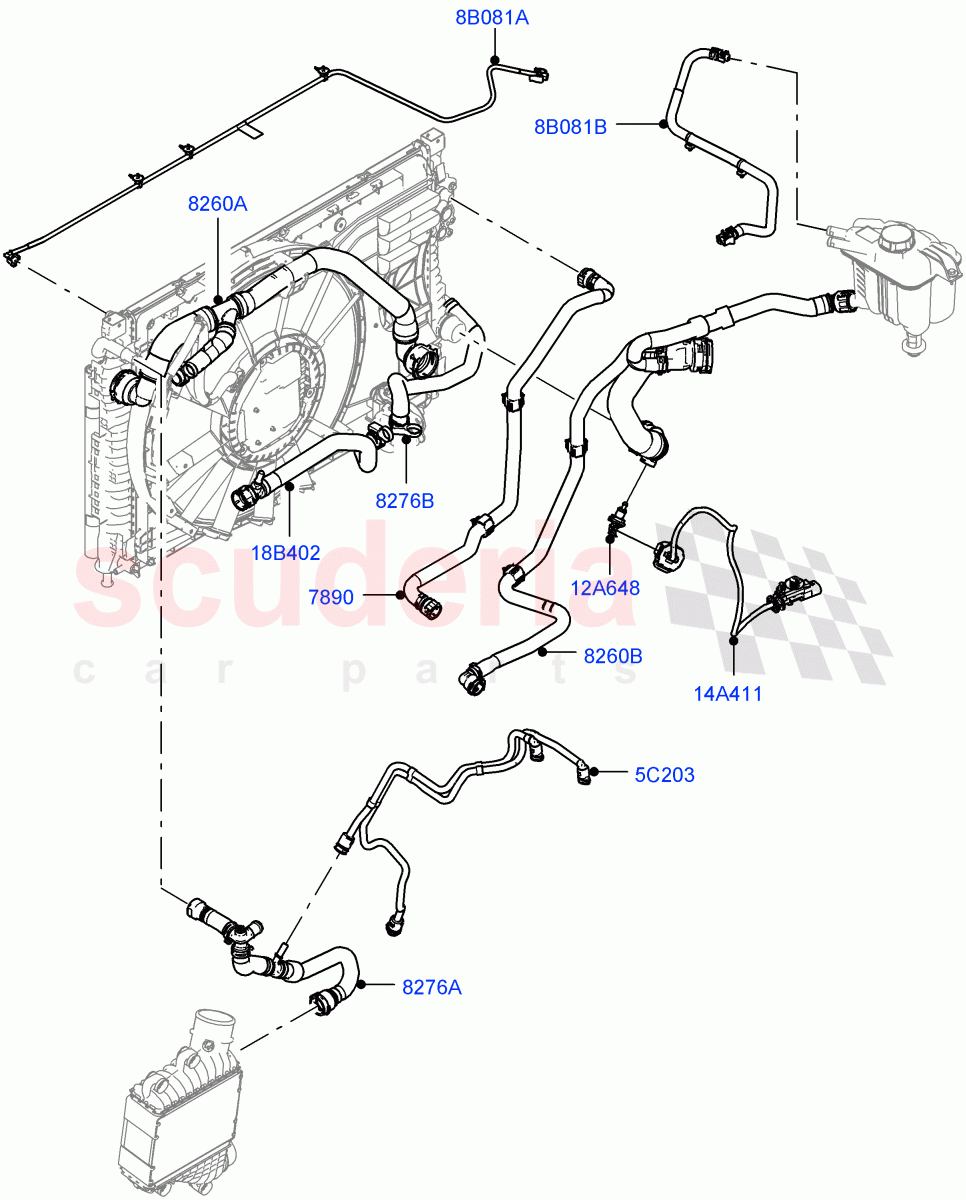 8B081A
8B081B
8260A
8276B
18B402
7890
12A648
8260B
14A411
5C203
8276A
scuderia
car parts