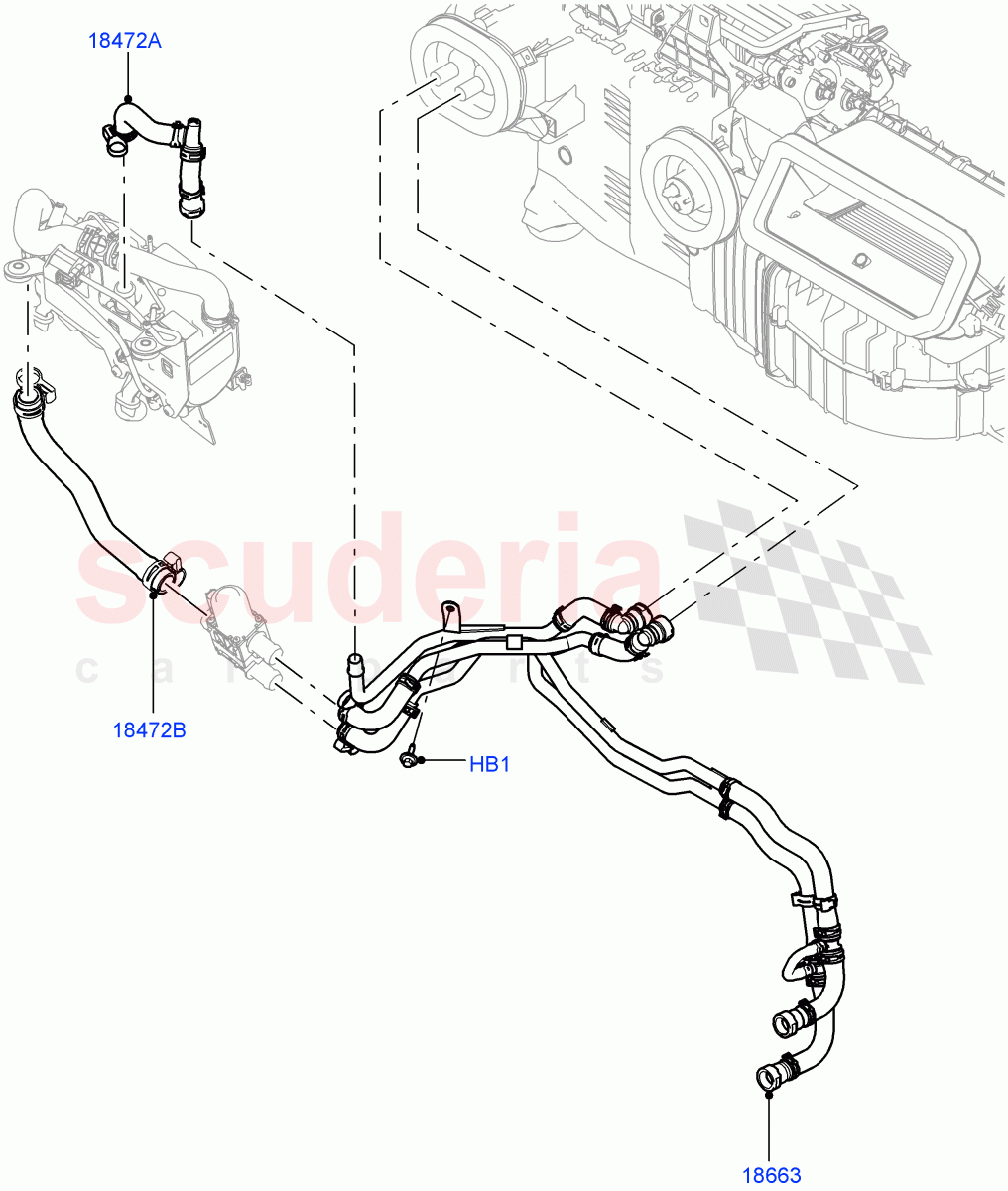 18472A

scuderia
car parts

18472B

HB1

18663