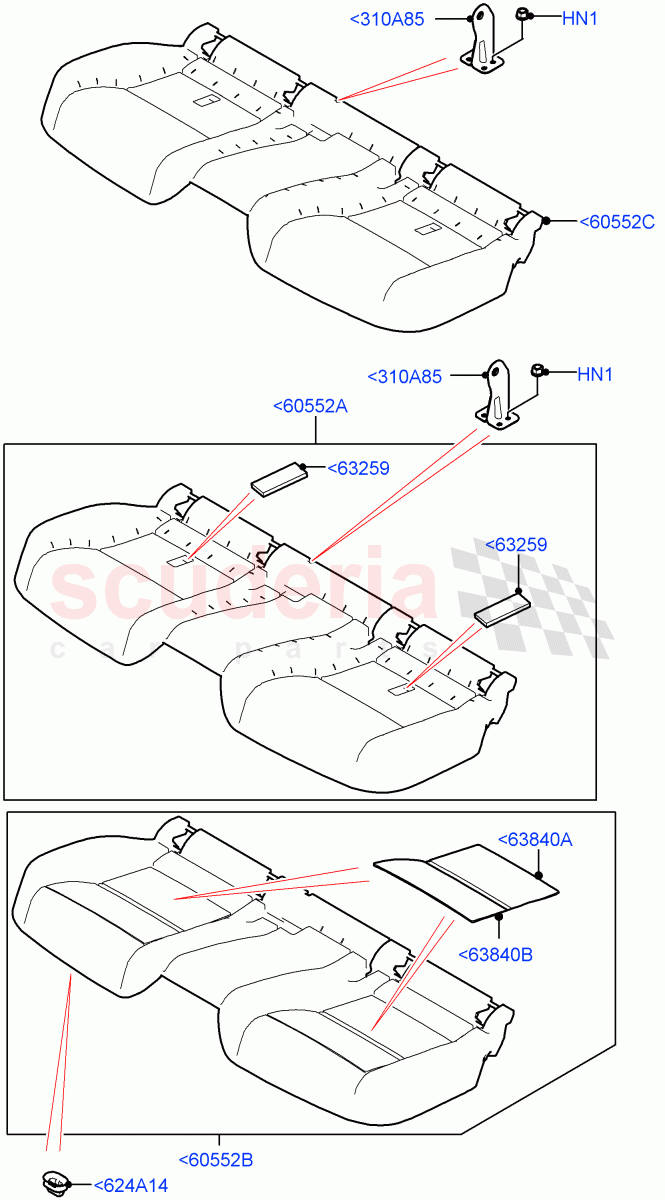 <310A85
HN1
<60552C
<310A85
HN1
<60552A
<63259
<63259
scuderia
car parts
<63840A
<63840B
<60552B
<624A14