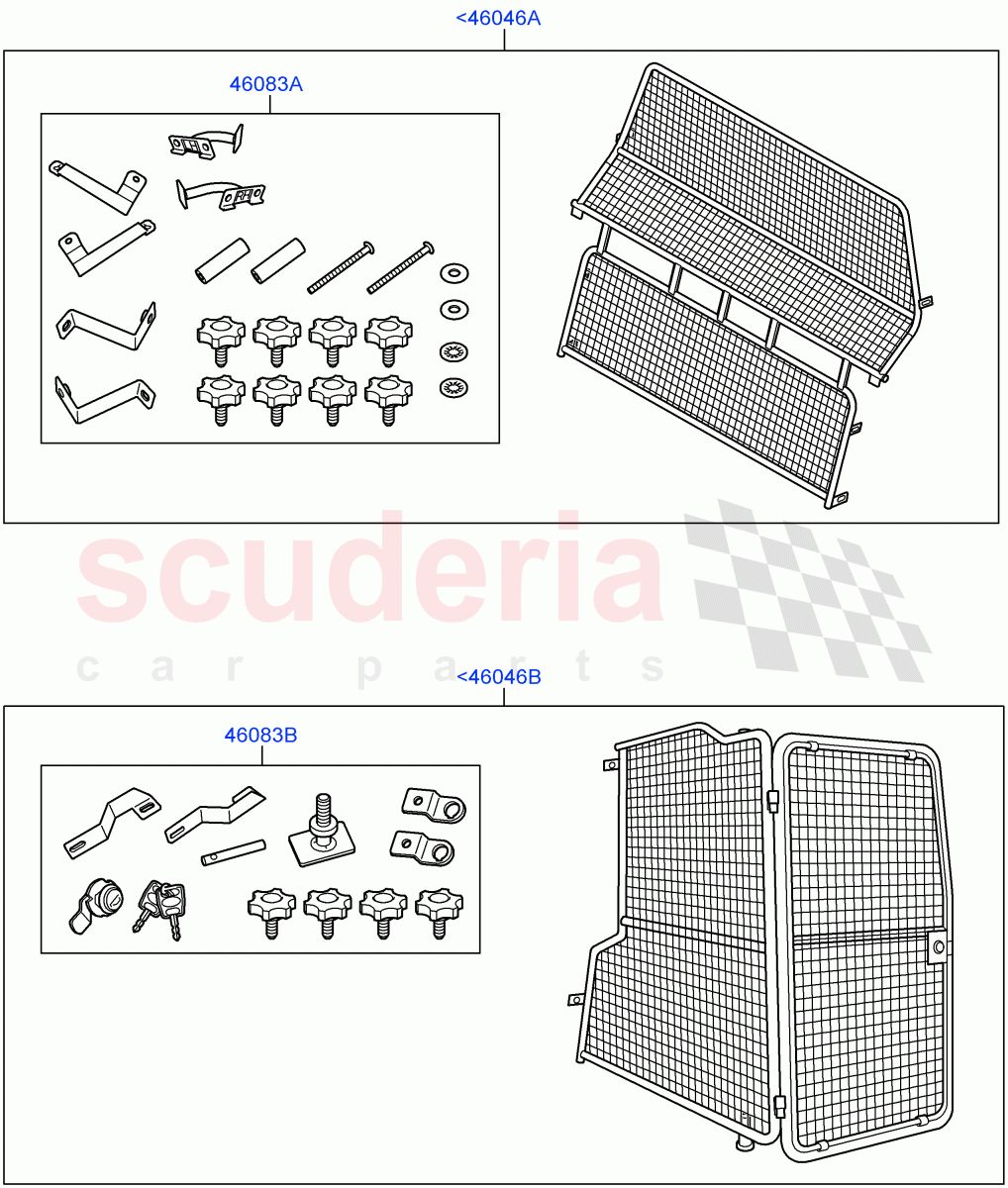 <46046A

46083A

RH

scuderia
car parts

<46046B

46083B