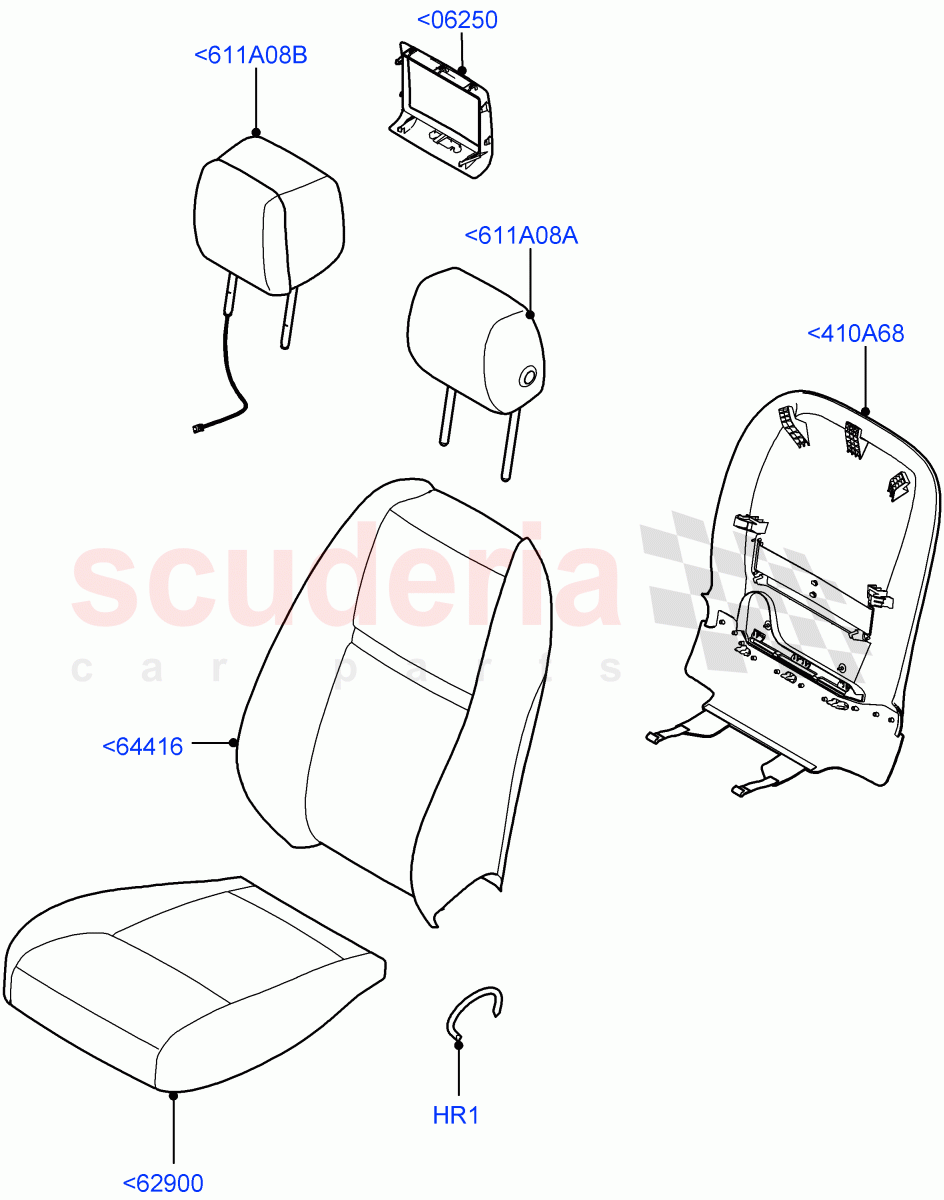 <06250
<611A08B
<611A08A
<410A68
scuderia
car parts
<64416
HR1
<62900