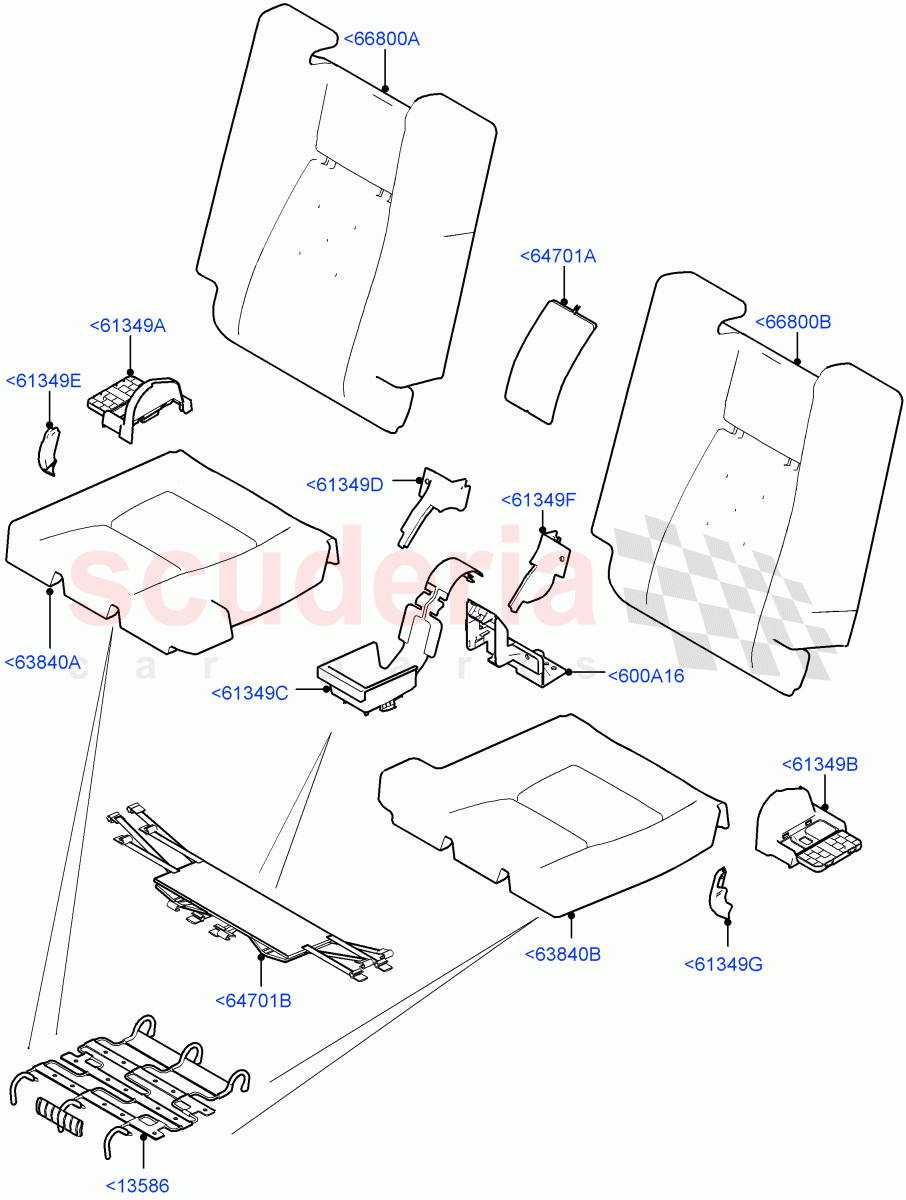 <66800A

<64701A

<66800B

<61349A

<61349E

<61349D

<61349F

scuderia
car parts

<63840A

<61349C

<600A16

<61349B

<63840B

<61349G

<64701B

<13586