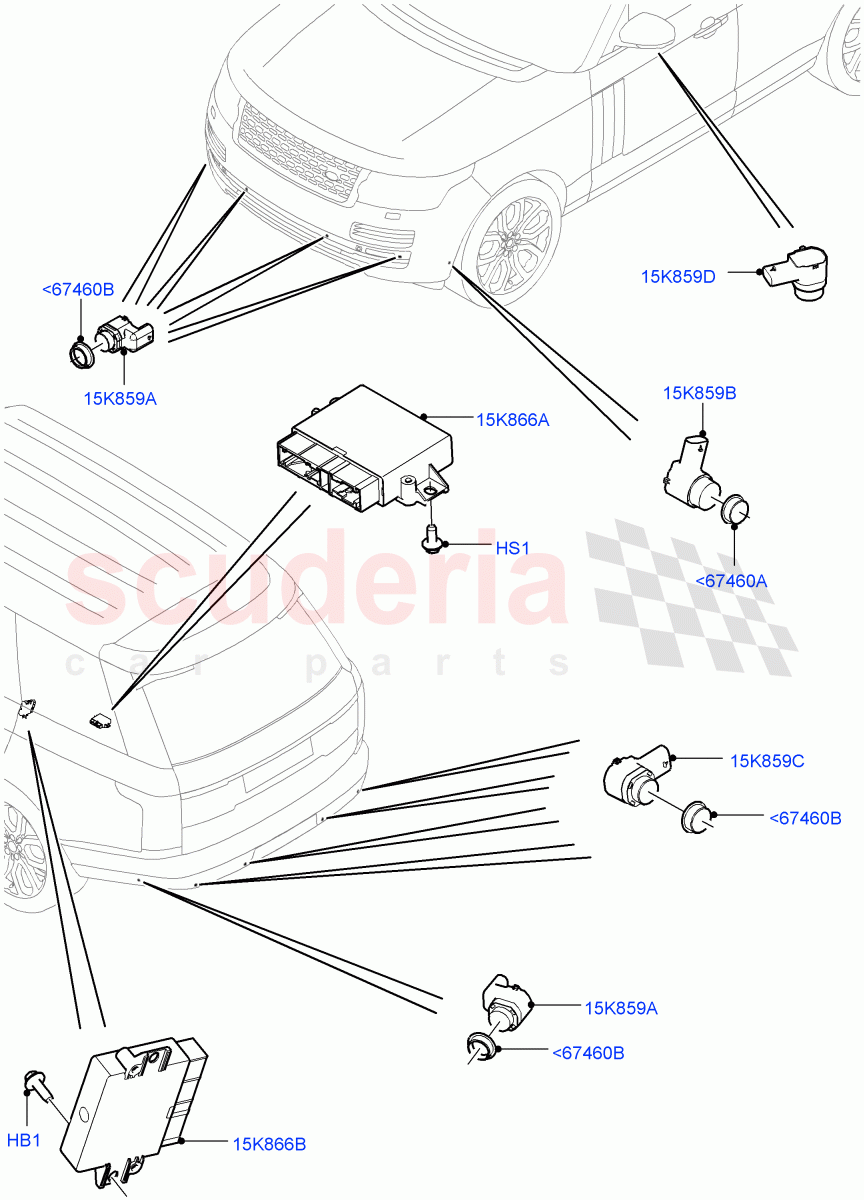 <67460B

15K859A

15K859D

15K866A

15K859B

HS1

<67460A

scuderia
car parts

15K859C

<67460B

15K859A

<67460B

HB1

15K866B