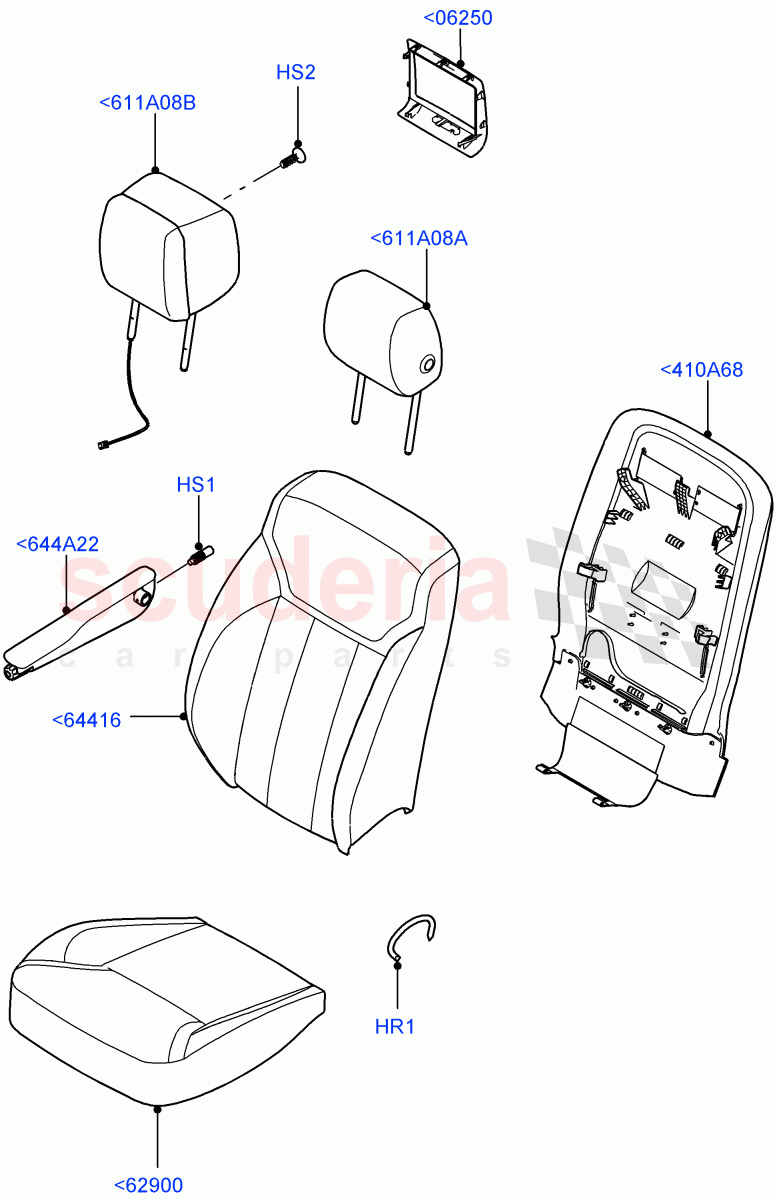 <06250

HS2

<611A08B

<611A08A

<410A68

HS1

<644A22

scuderia
car parts

<64416

HR1

<62900