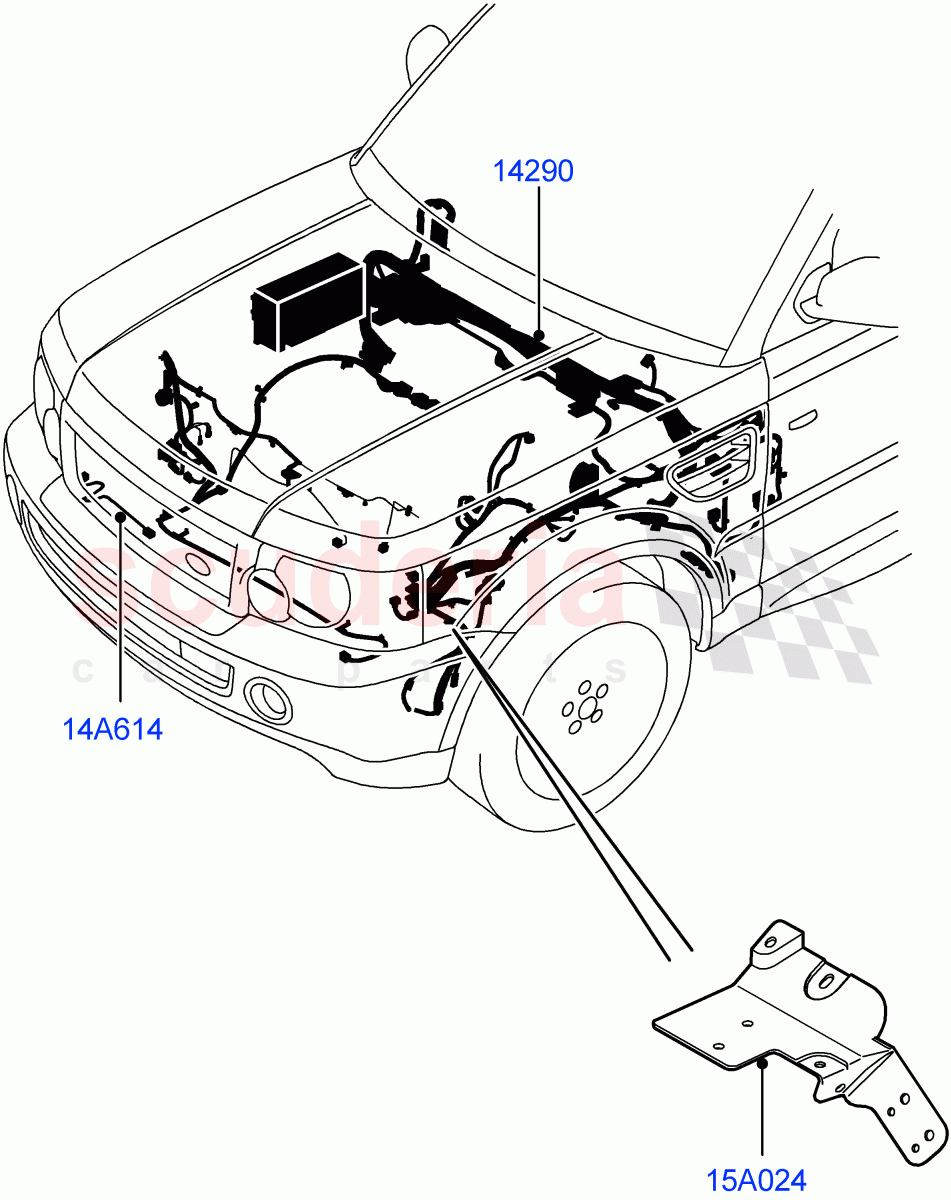 14290

scuderia
car parts

14A614

15A024