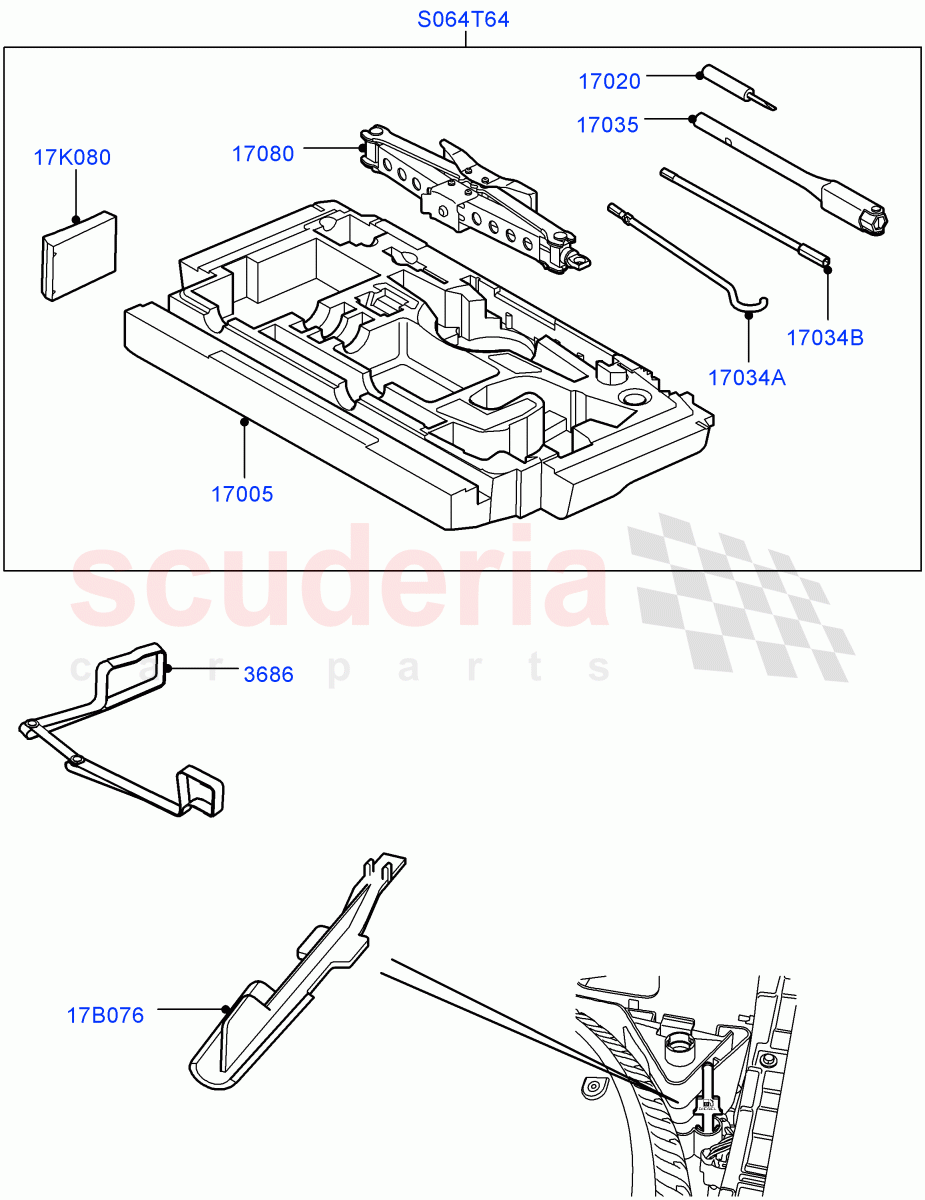 S064T64

17020

17035

17K080

17080

17034B

17034A

17005

scuderia
car parts

3686

17B076