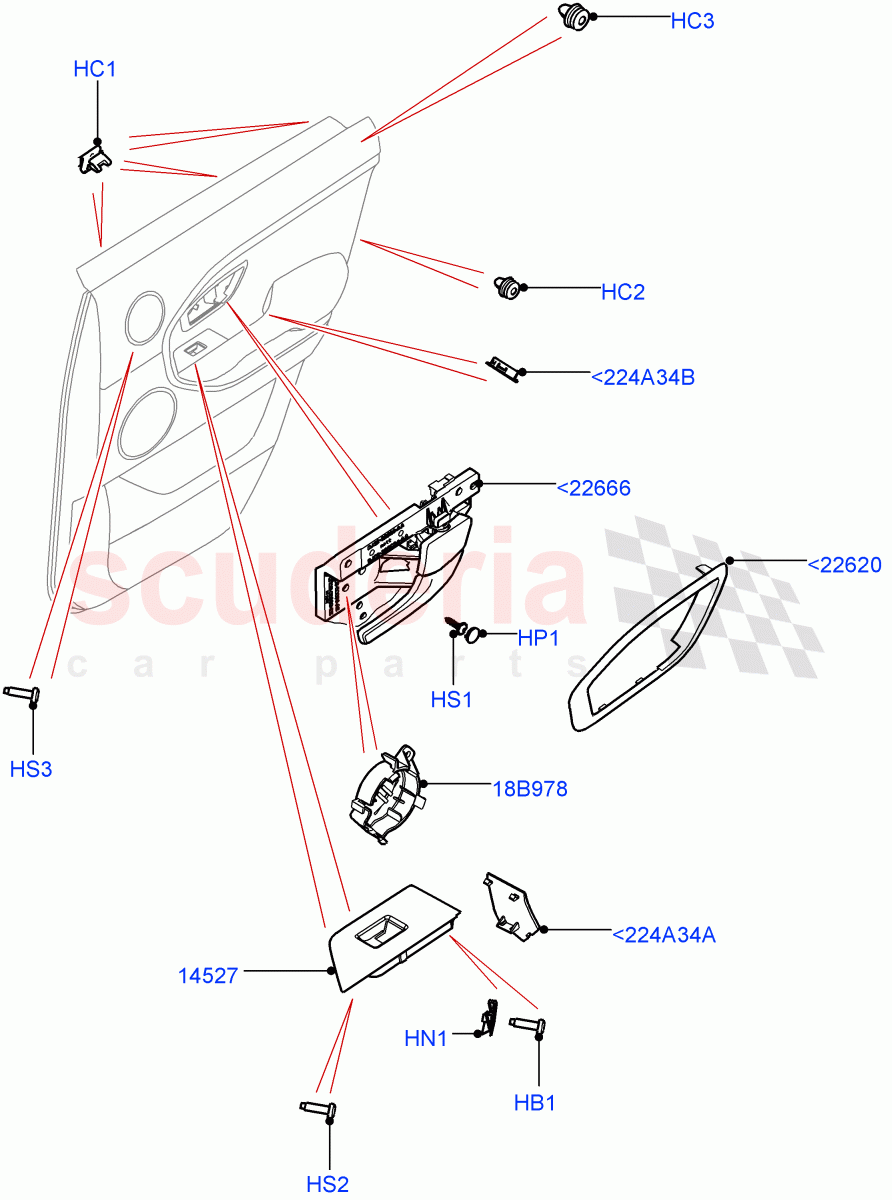 HC3
HC1
HC2
<224A34B
<22666
<22620
scuderia
car parts
HP1
HS1
HS3
18B978
<224A34A
14527
HN1
HB1
HS2