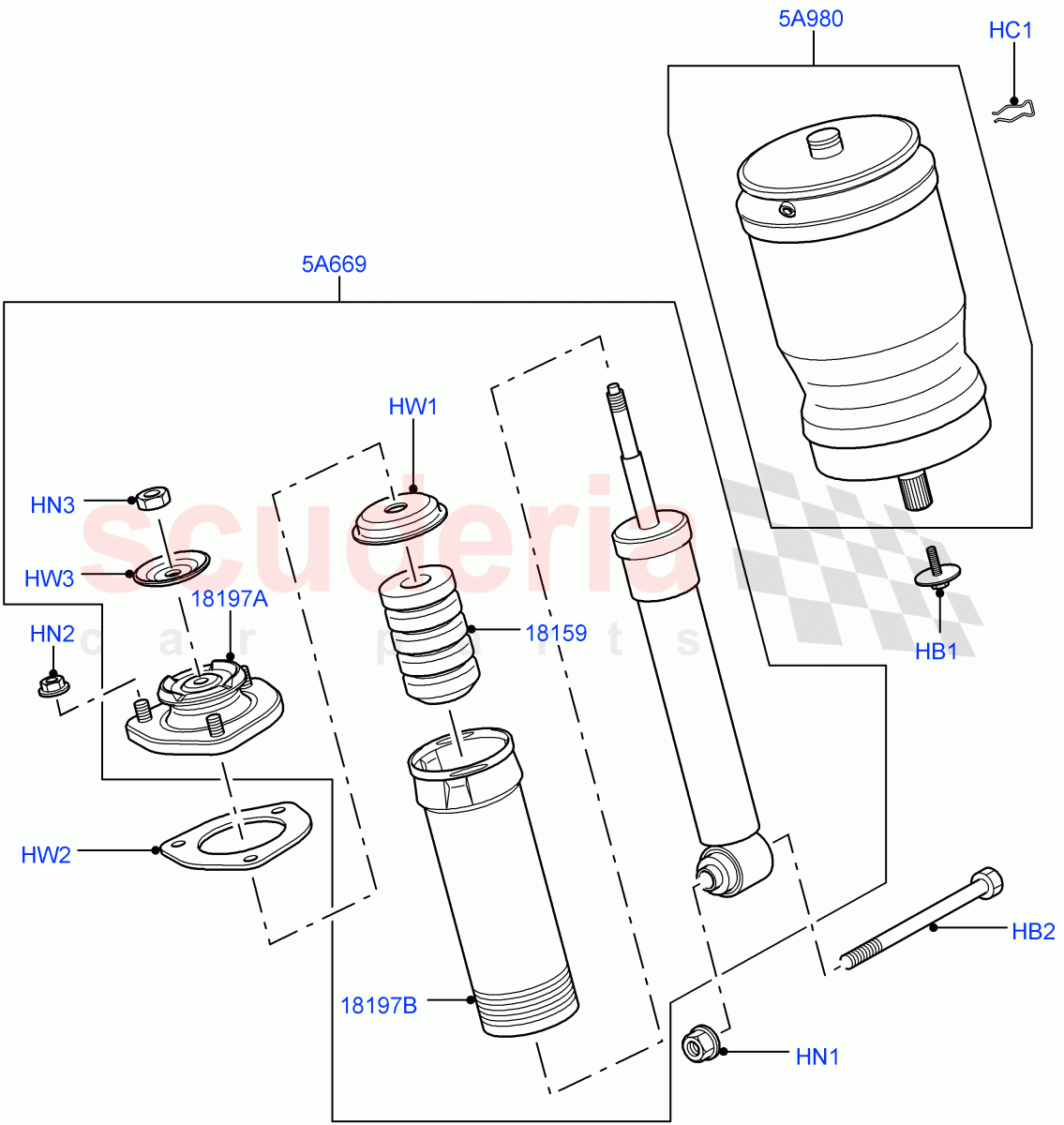 5A980
HC1
5A669
HW1
HN3
HW3
18197A
HN2
18159
HB1
HW2
HB2
18197B
HN1
scuderia
car parts