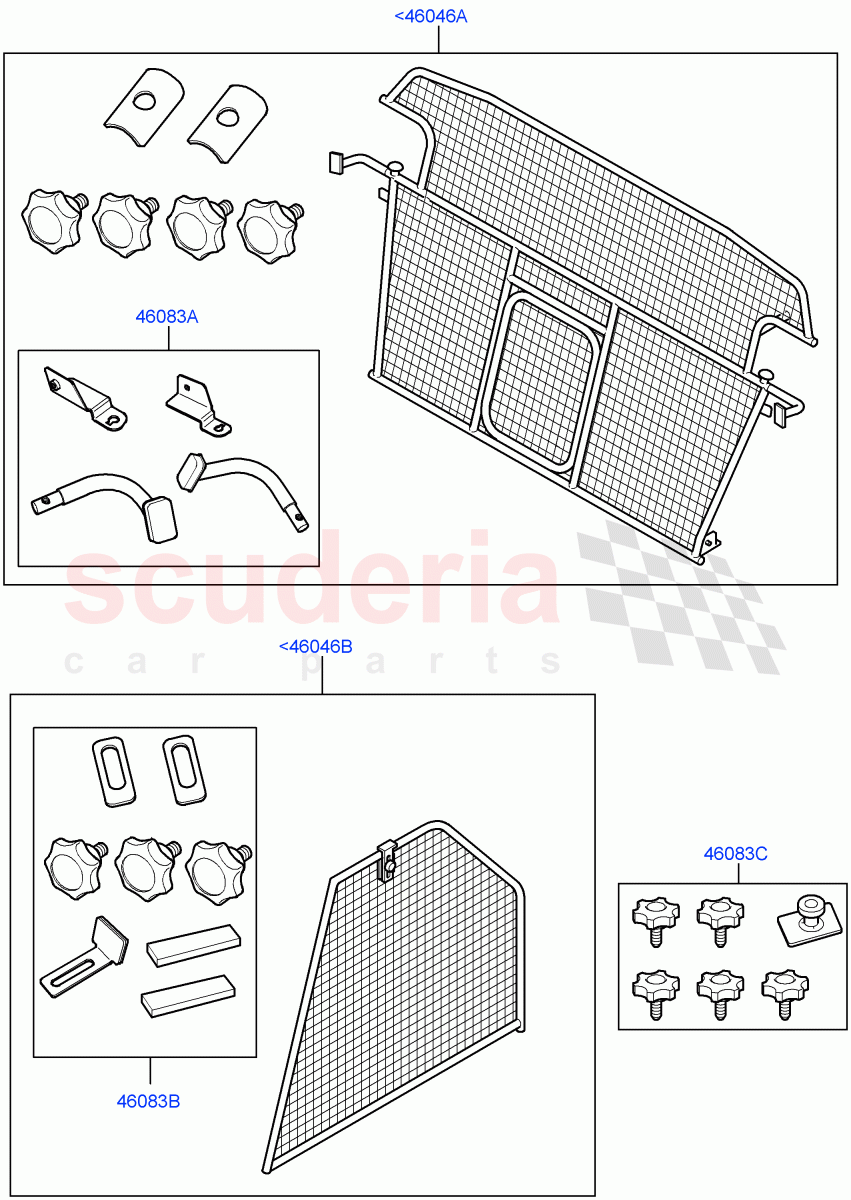 <46046A

46083A

scuderia
car parts

<46046B

46083C

46083B