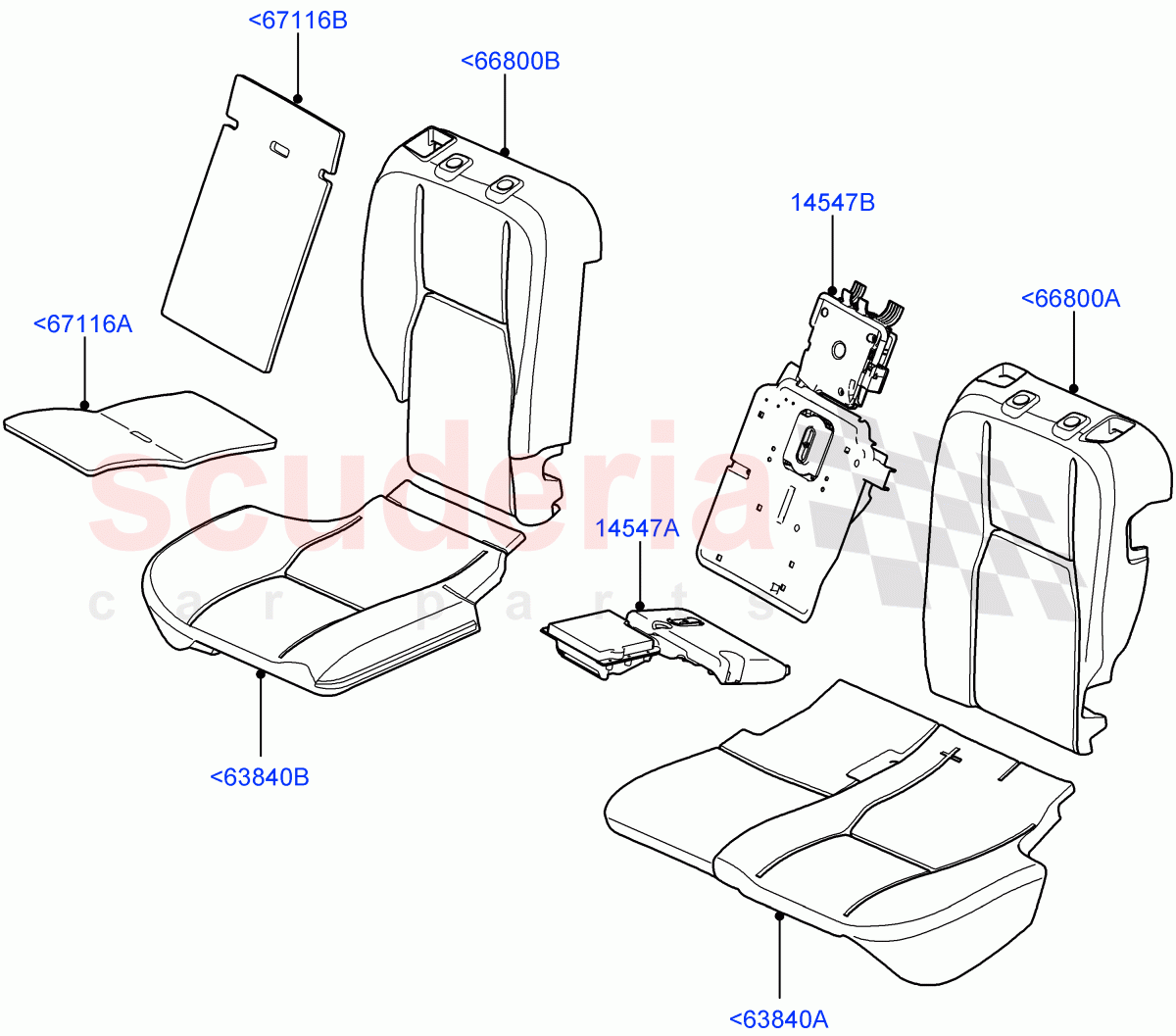 <67116B
<66800B
14547B
<66800A
<67116A
scuderia
car parts
14547A
<63840B
<63840A