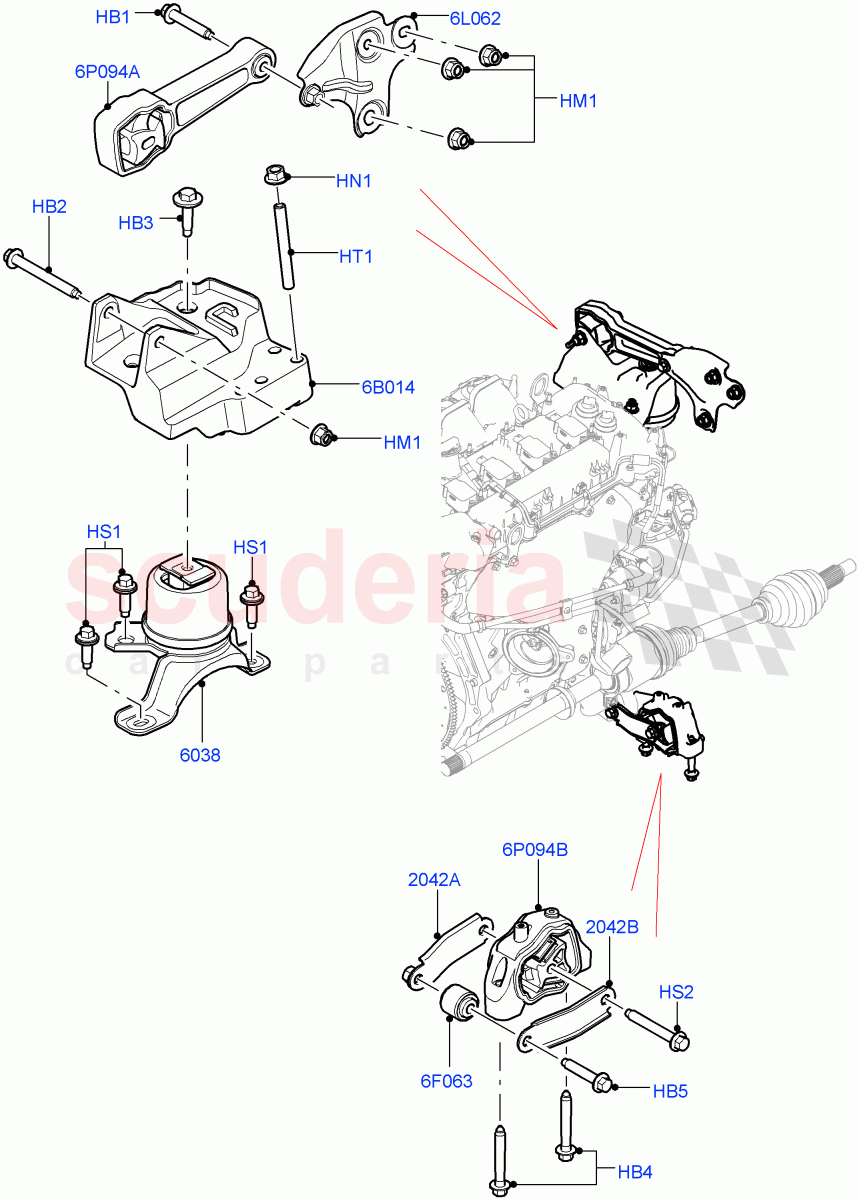 HB1
6L062
6P094A
HM1
HN1
HB2
HB3
HT1
6B014
HM1
HS1
HS1
scuderia
car parts
6038
6P094B
2042A
2042B
HS2
6F063
HB5
HB4