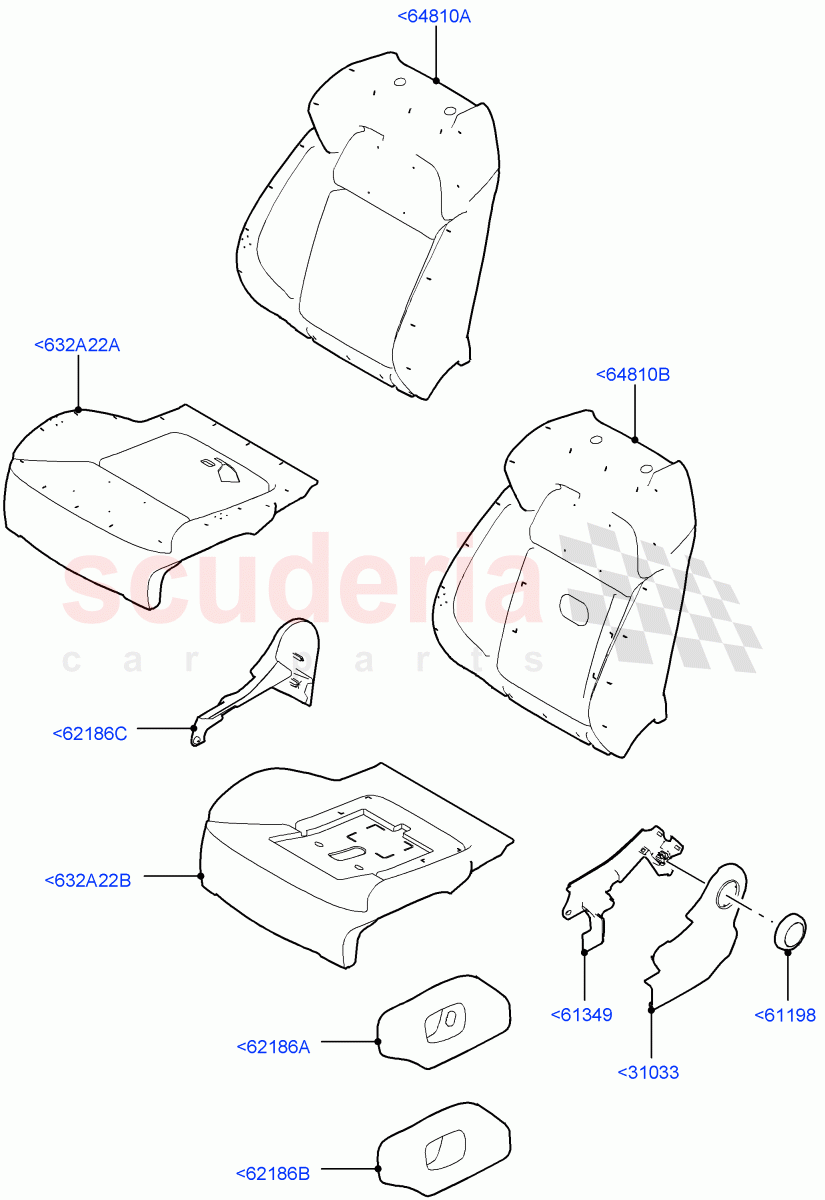 <64810A

<632A22A

<64810B

scuderia
car parts

<62186C

<632A22B

<61349

<61198

<62186A

<31033

<62186B