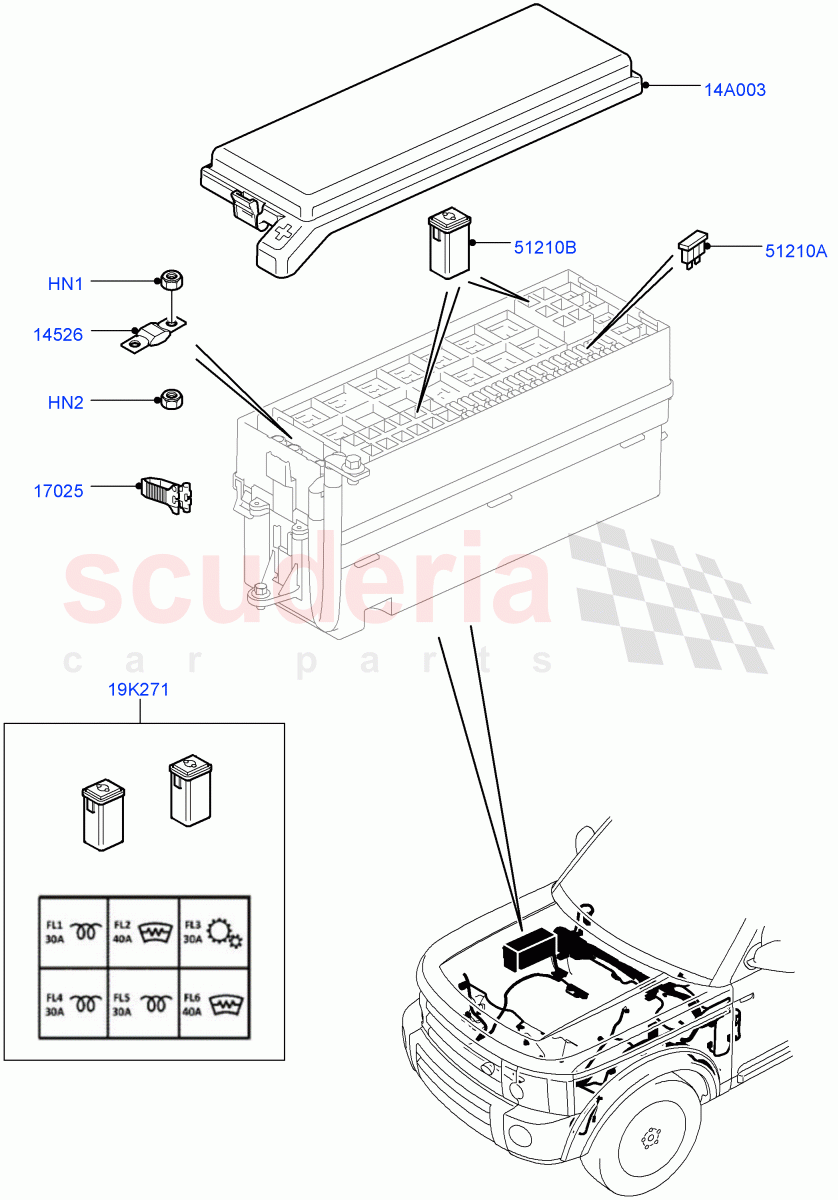 14A003

51210B

51210A

HN1

14526

HN2

17025

scuderia
car parts

19K271

| FL1 30A | FL2 40A | FL3 30A |
|---|---|---|
| FL4 30A | FL5 30A | FL6 40A |