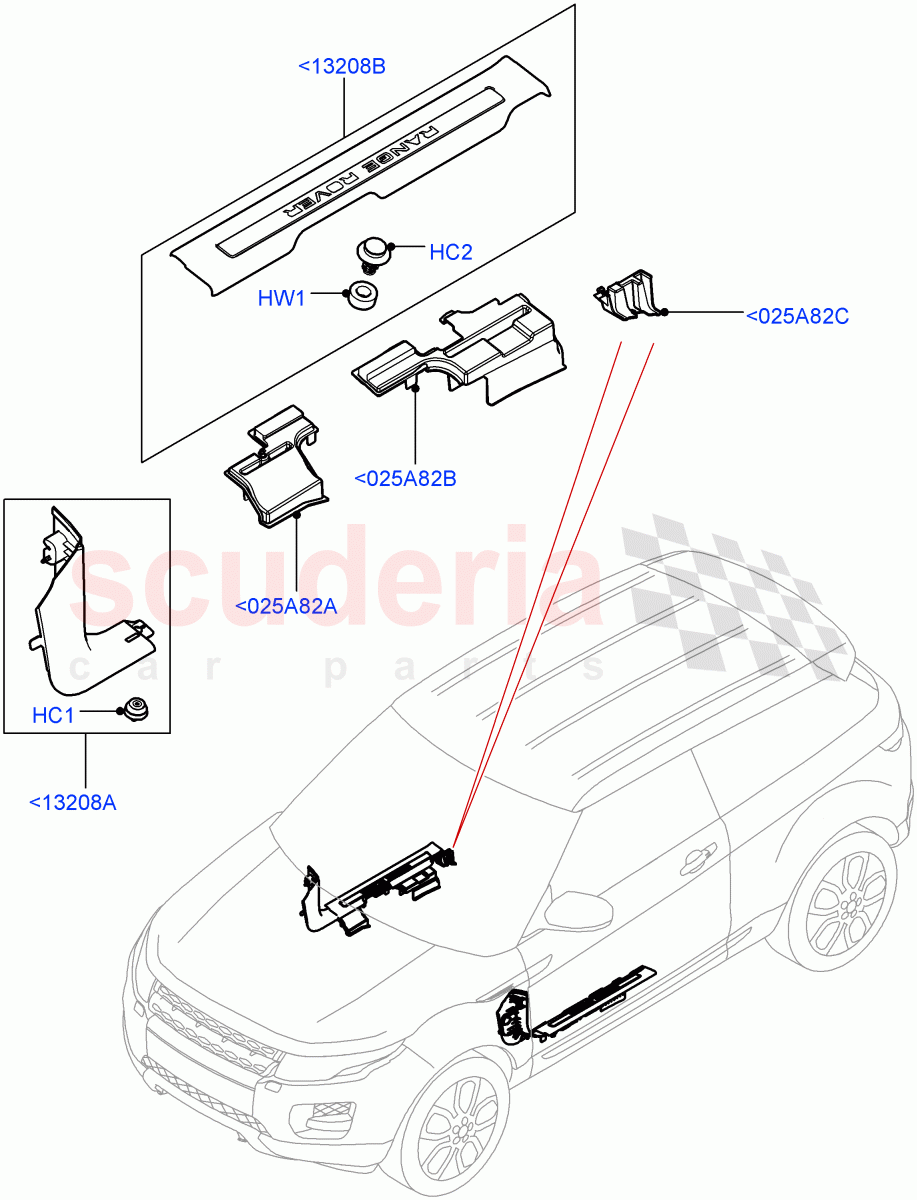 <13208B
RANGE ROVER
HC2
HW1
<025A82C
<025A82B
<025A82A
scuderia
car parts
HC1
<13208A