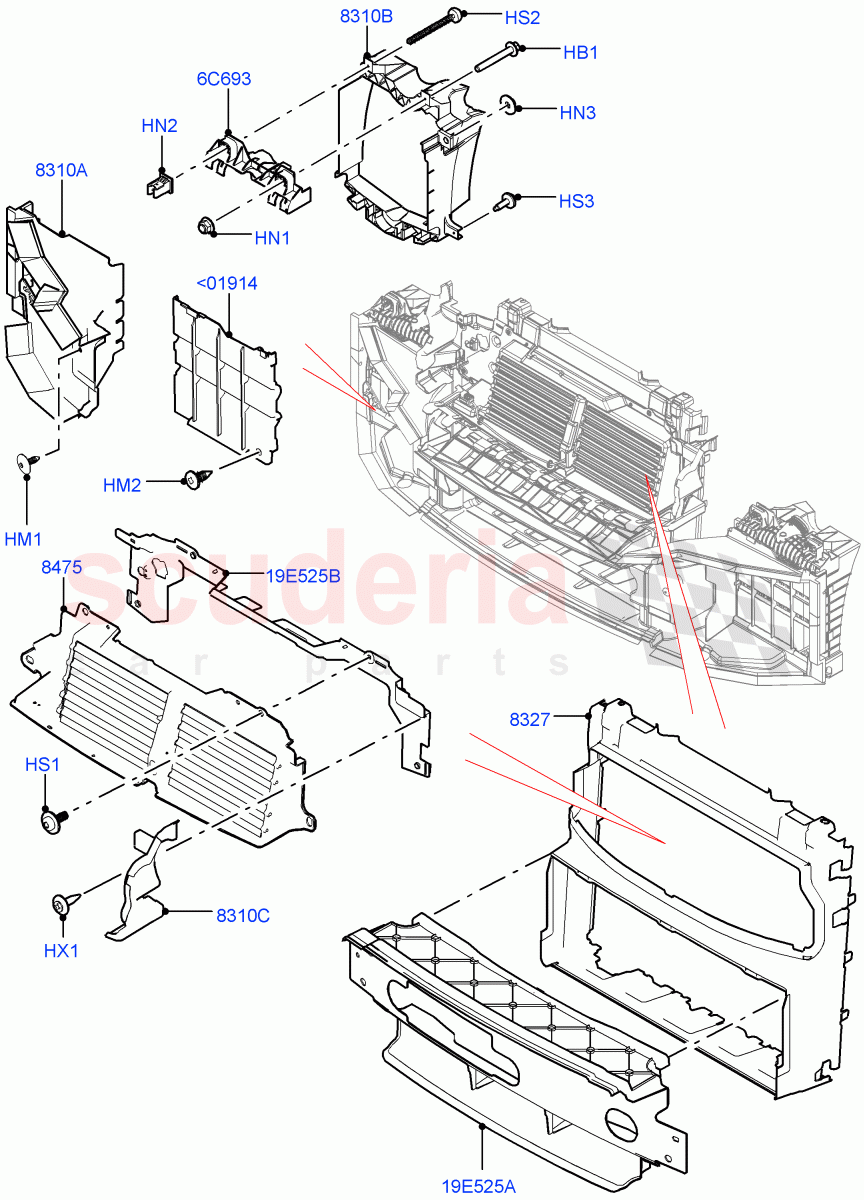 8310B
HS2
HB1
6C693
HN3
HN2
8310A
HS3
HN1
<01914
HM2
HM1
8475
19E525B
scuderia
car parts
8327
HS1
8310C
HX1
19E525A