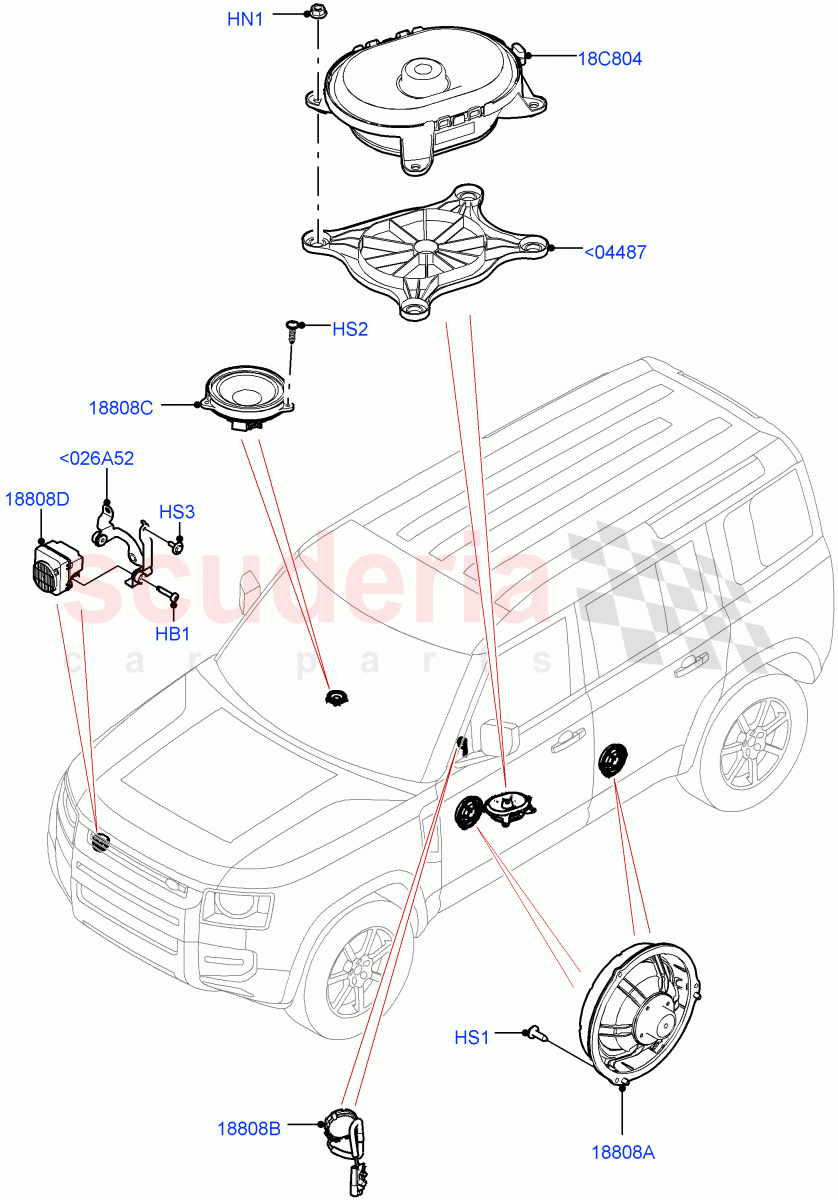 HN1
18C804
<04487
HS2
18808C
<026A52
18808D
HS3
HB1
scuderia
car parts
HS1
18808B
18808A