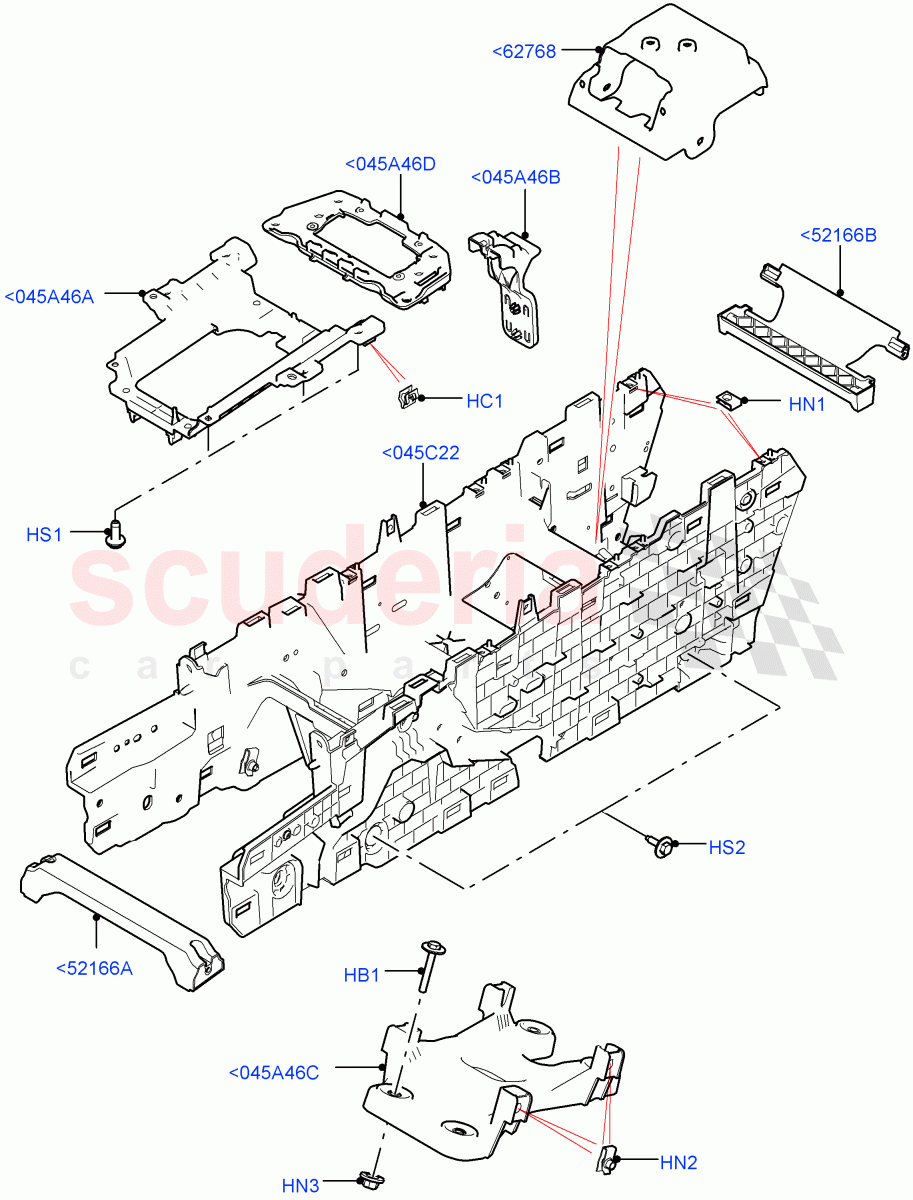 <62768
<045A46D
<045A46B
<52166B
<045A46A
HC1
HN1
<045C22
HS1
scuderia
car parts
HS2
<52166A
HB1
<045A46C
HN2
HN3