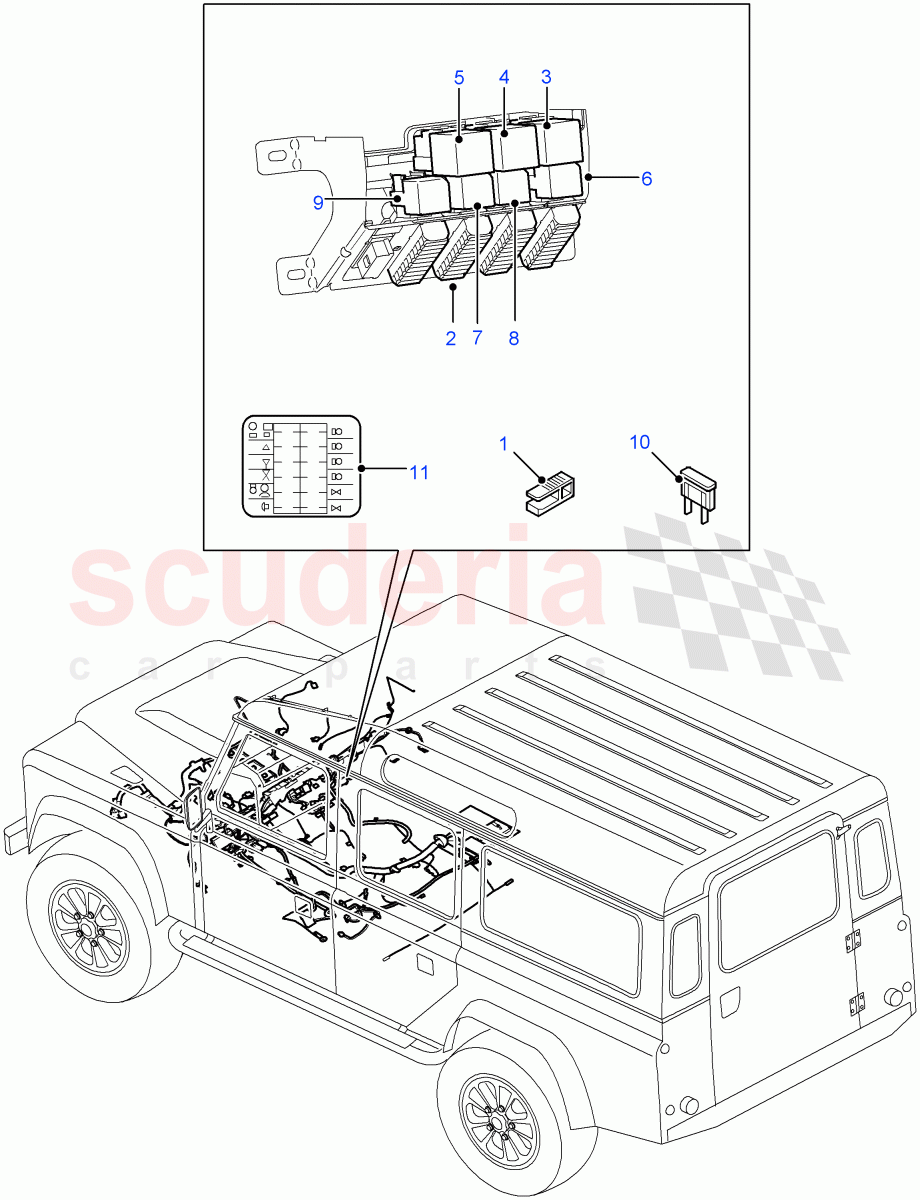 5
4
3
6
9
2
7
8
11
1
10
scuderia
car parts