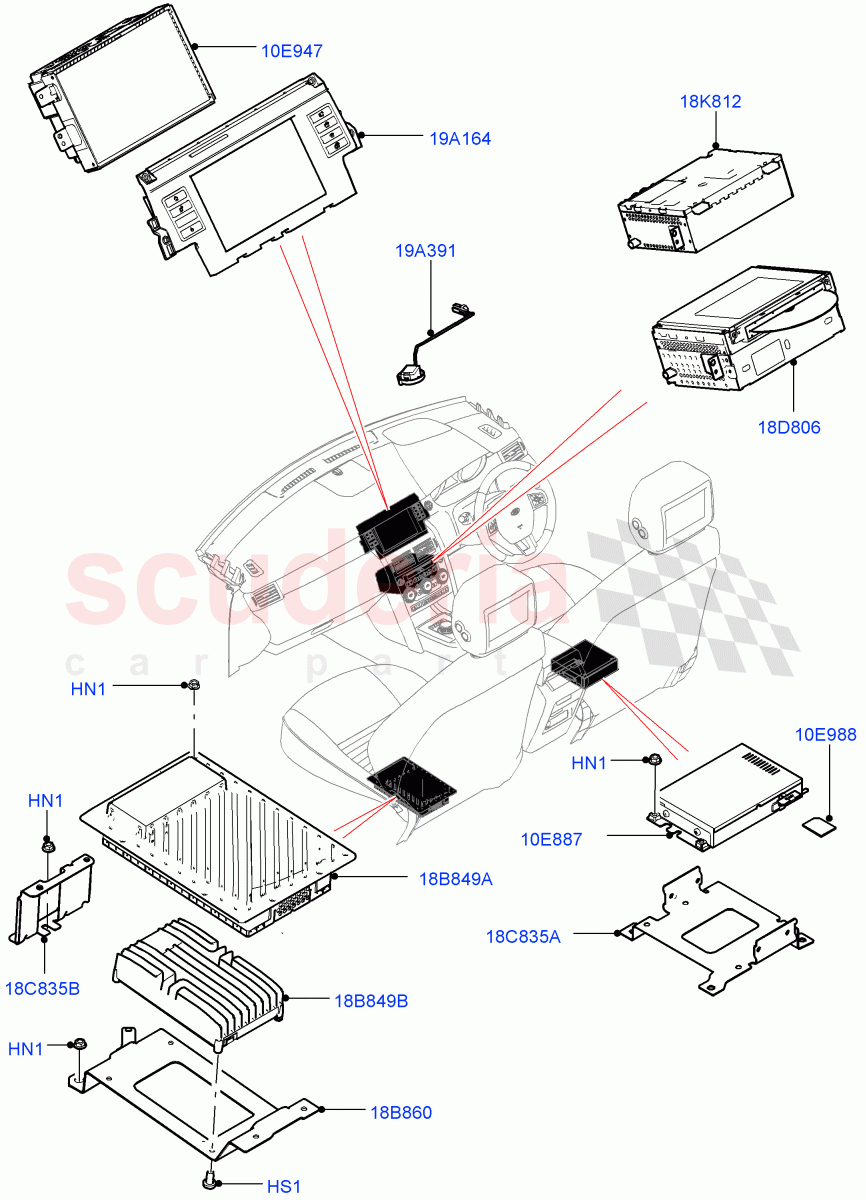 10E947
19A164
18K812
19A391
18D806
scuderia
car parts
HN1
HN1
10E988
HN1
10E887
18B849A
18C835A
18C835B
18B849B
HN1
18B860
HS1