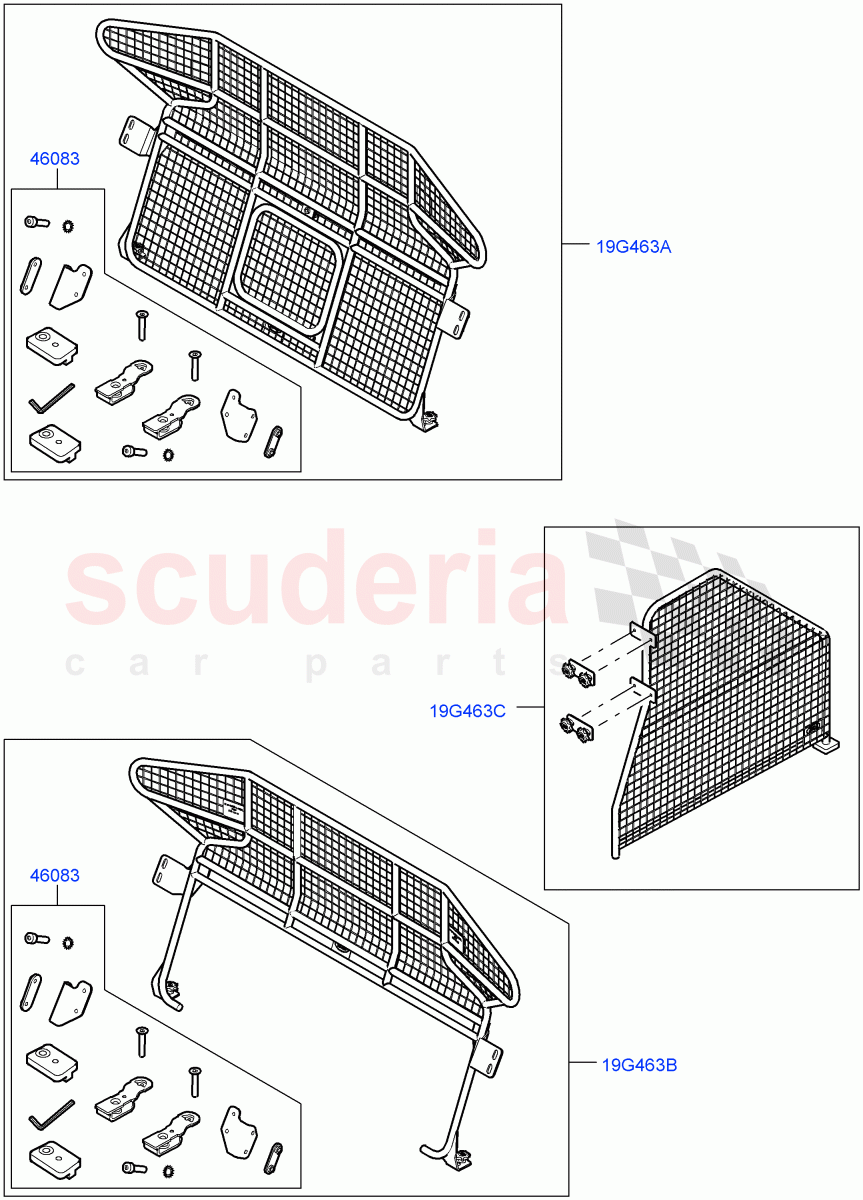 46083

19G463A

scuderia
car parts

19G463C

46083

19G463B