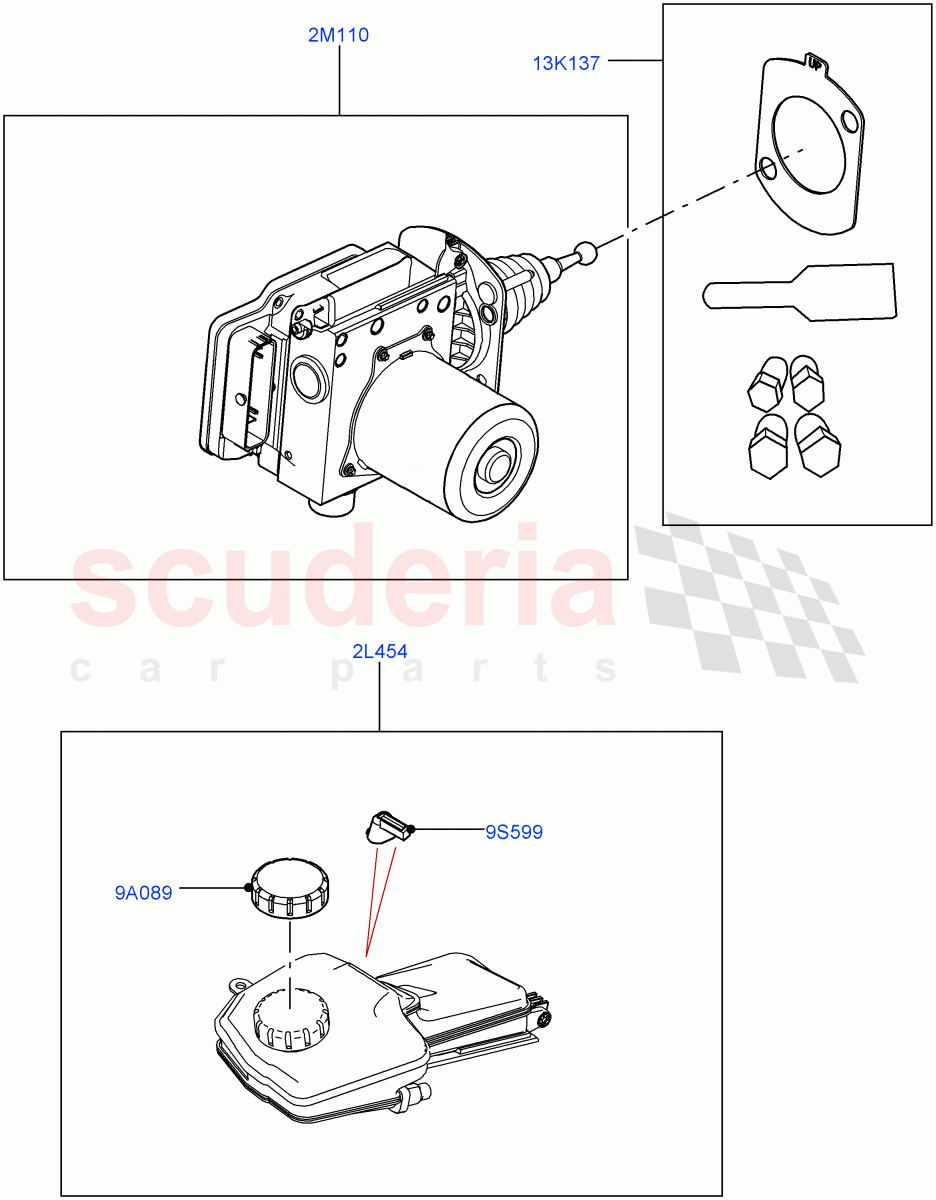 2M110

13K137

scuderia
car parts

2L454

9S599

9A089