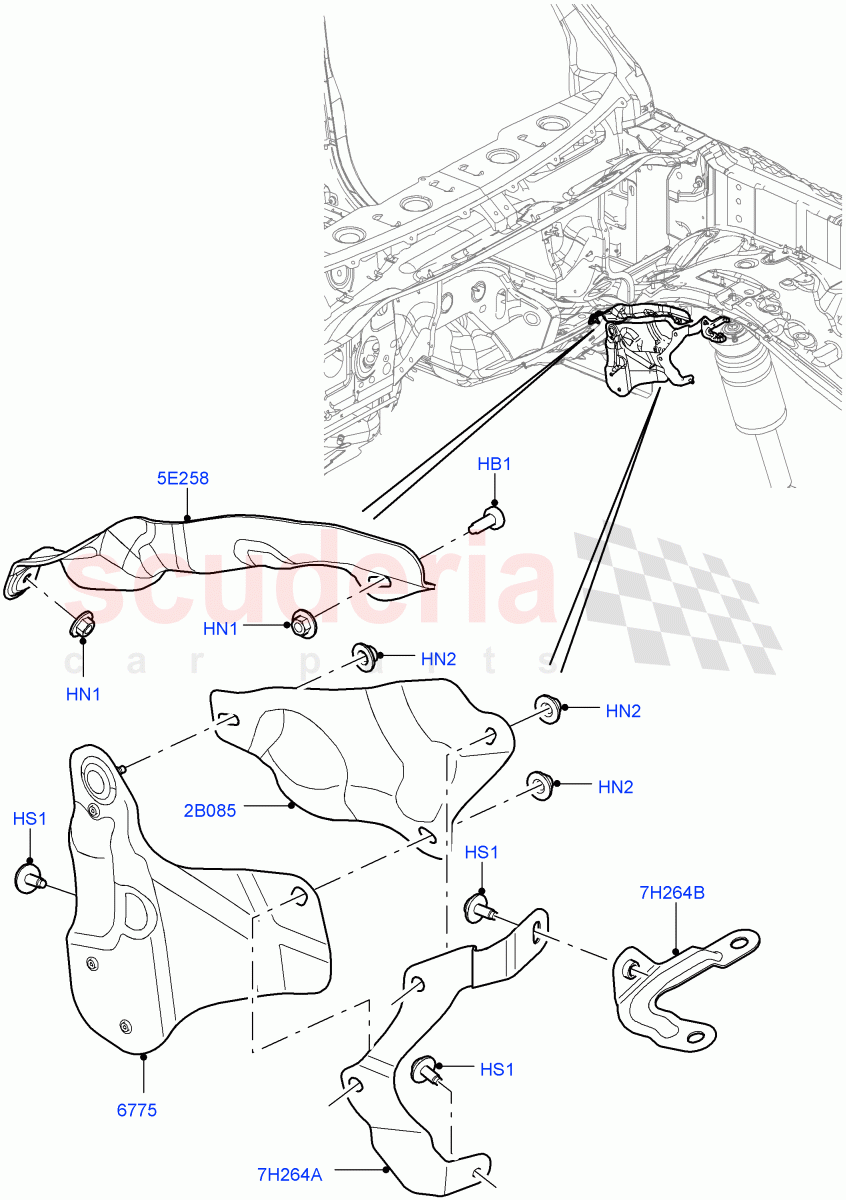 5E258

HB1

scuderia
car parts

HN1

HN1

HN2

HN2

HN2

2B085

HS1

HS1

7H264B

HS1

6775

7H264A