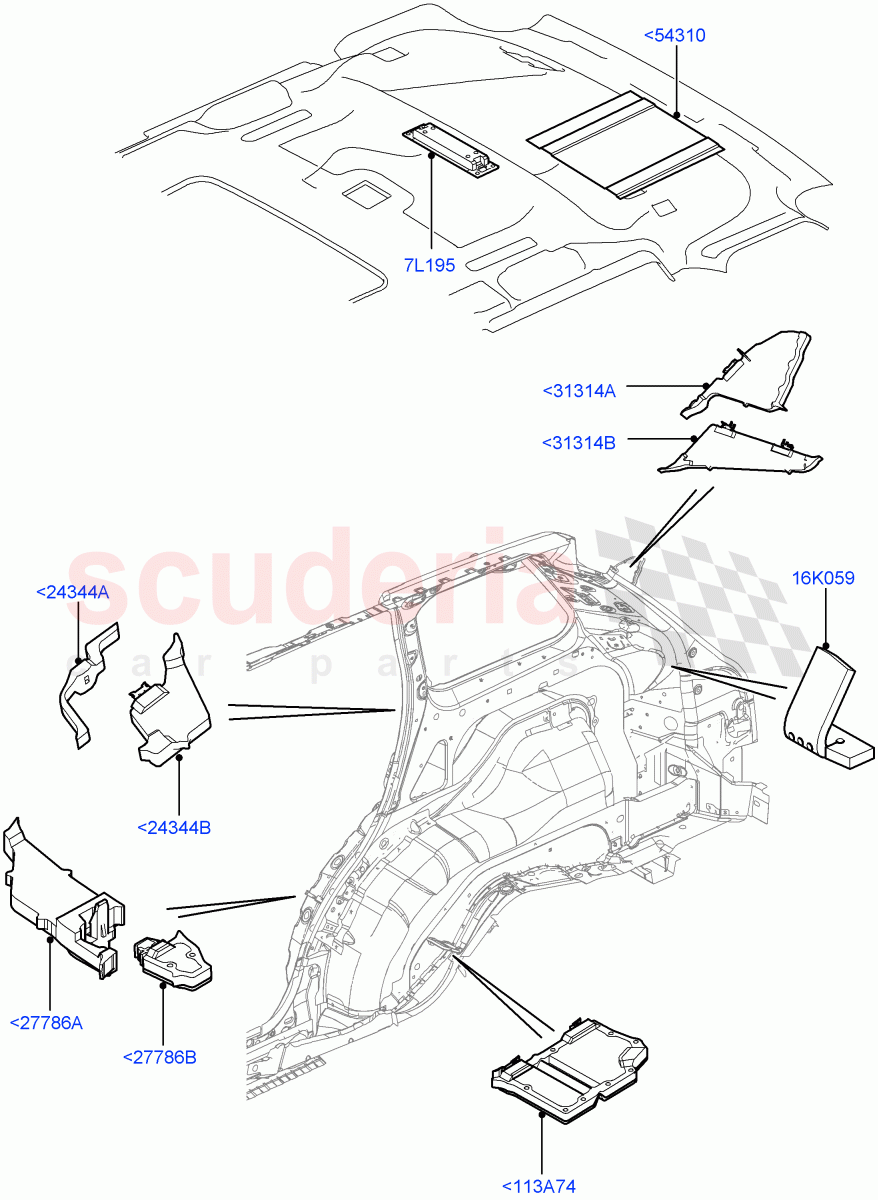 <54310

7L195

<31314A

<31314B

scuderia
car parts

<24344A

16K059

<24344B

<27786A

<27786B

<113A74