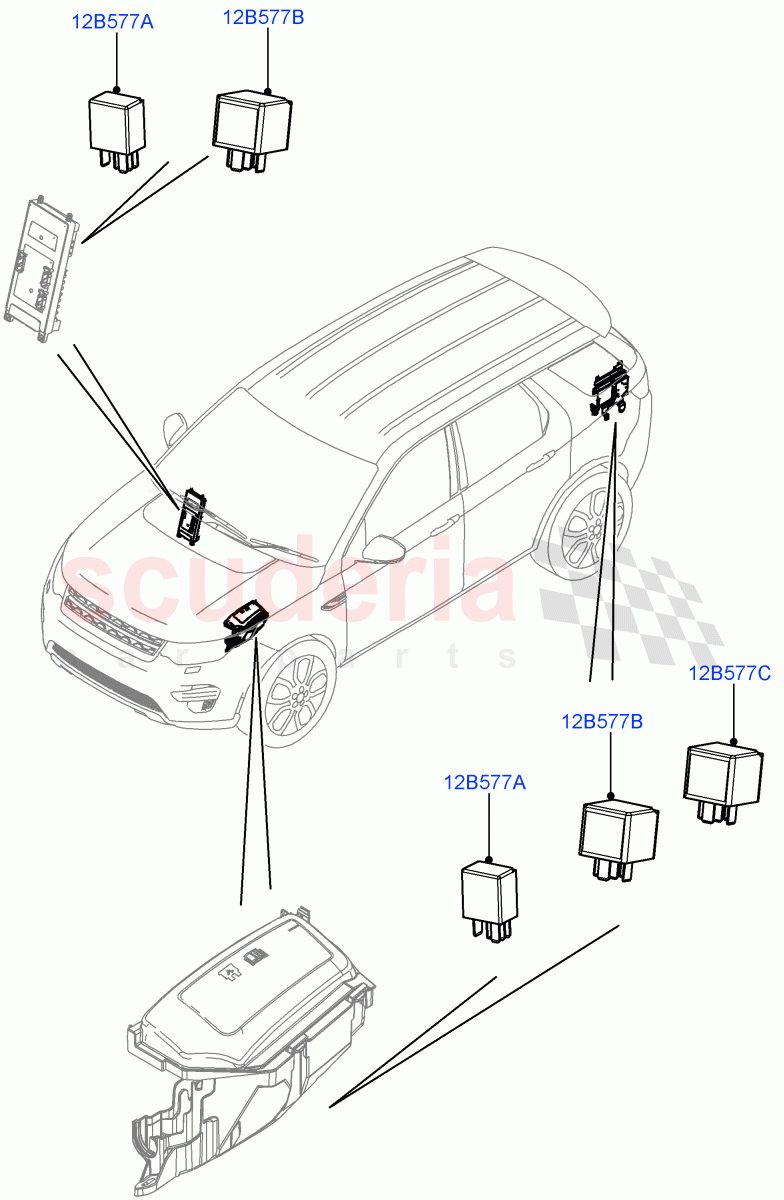 12B577A
12B577B
scuderia
car parts
12B577C
12B577B
12B577A