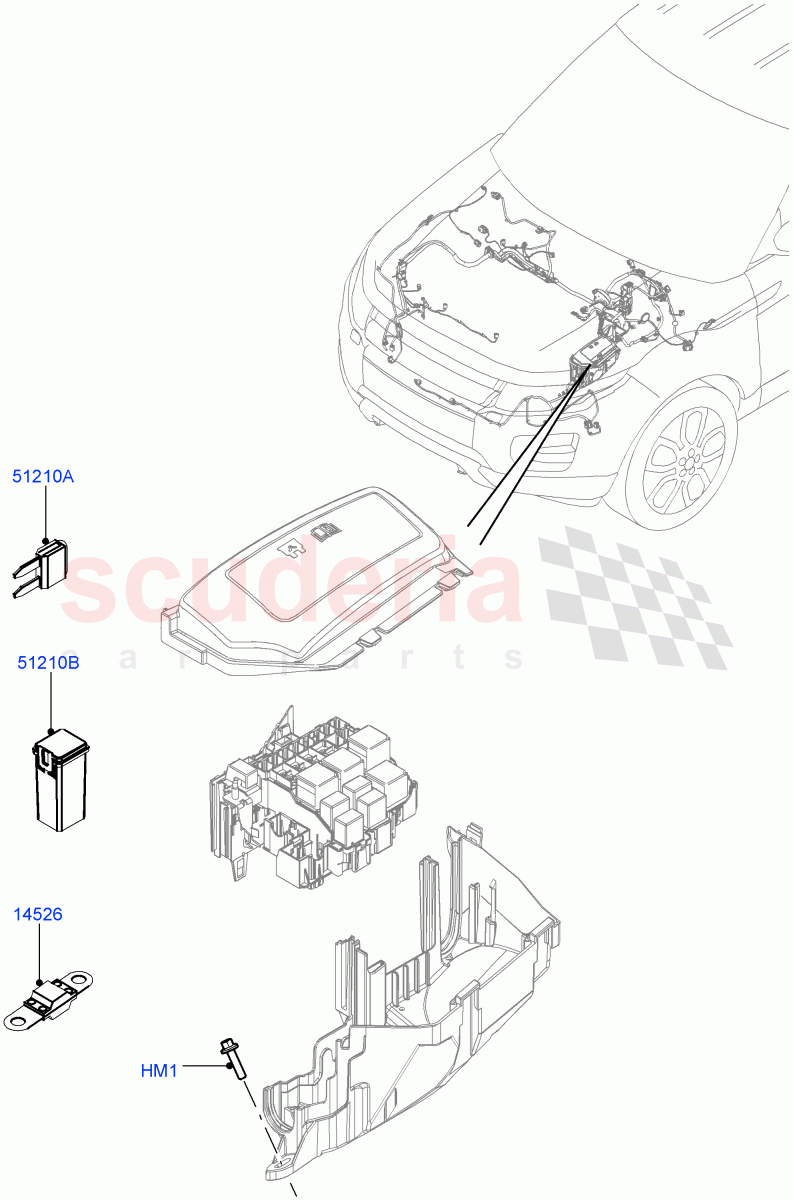 51210A

scuderia
car parts

51210B

14526

HM1