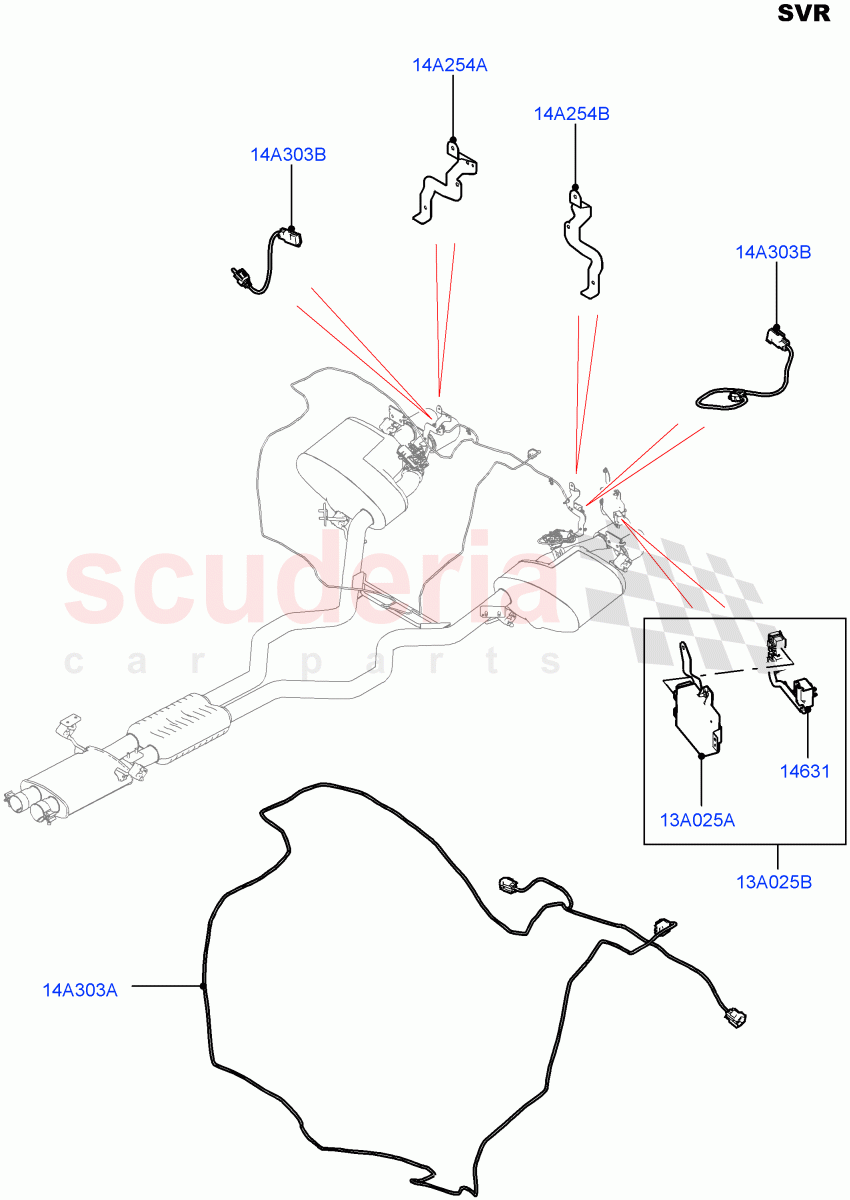 SVR

14A254A

14A254B

14A303B

14A303B

scuderia
car parts

14631

13A025A

13A025B

14A303A