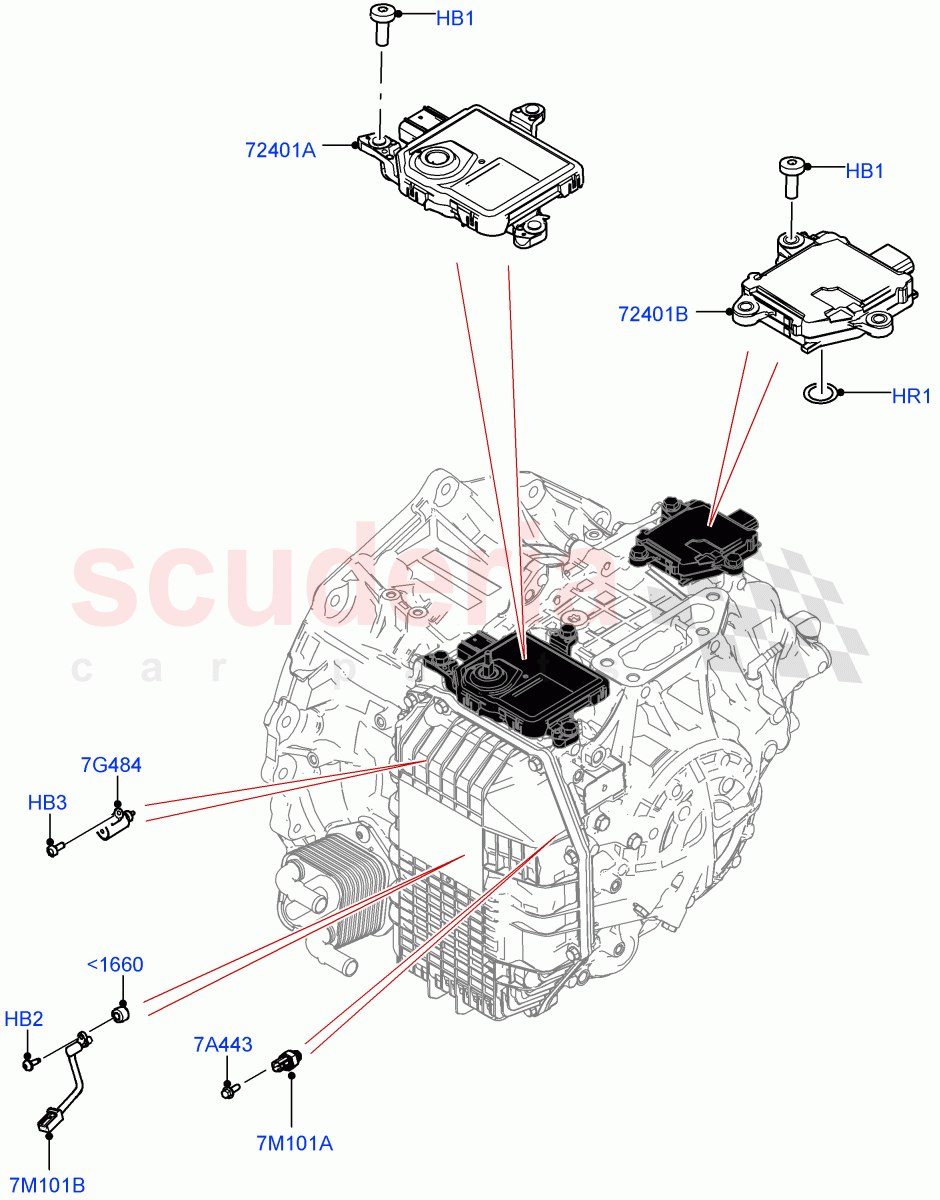 HB1

72401A

HB1

72401B

HR1

scuderia
car parts

7G484

HB3

<1660

HB2

7A443

7M101A

7M101B