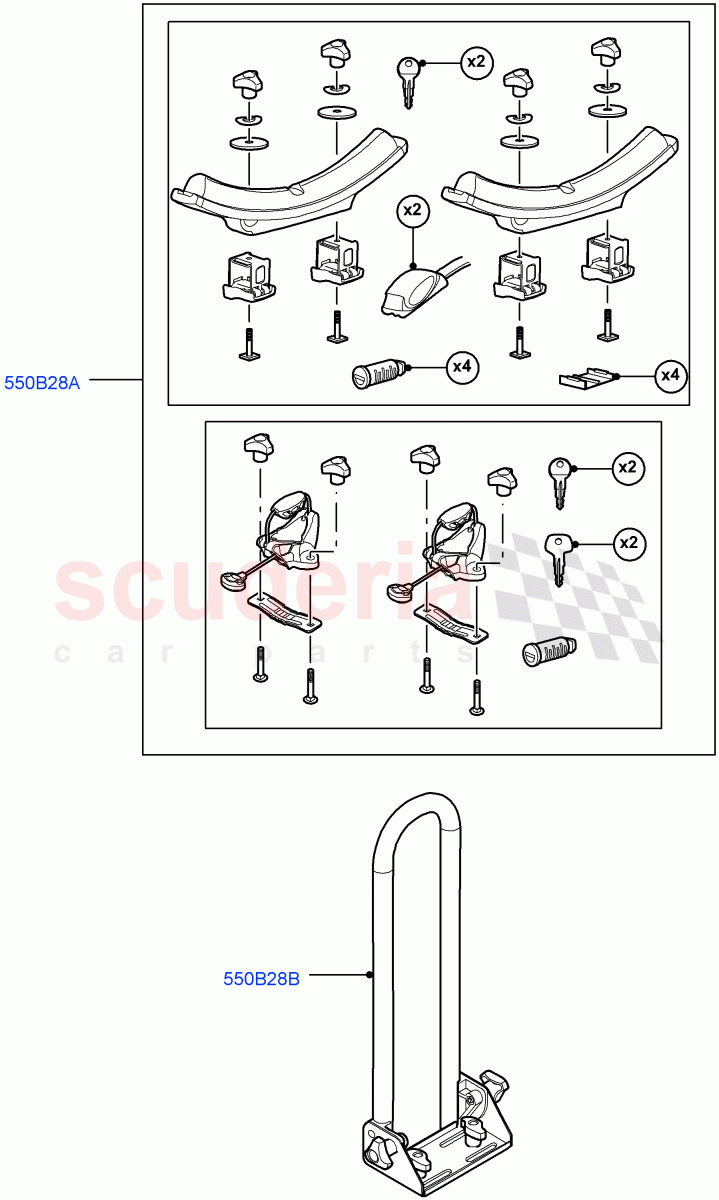 x2
x2
550B28A
x4
x4
x2
x2
scuderia
car parts
550B28B