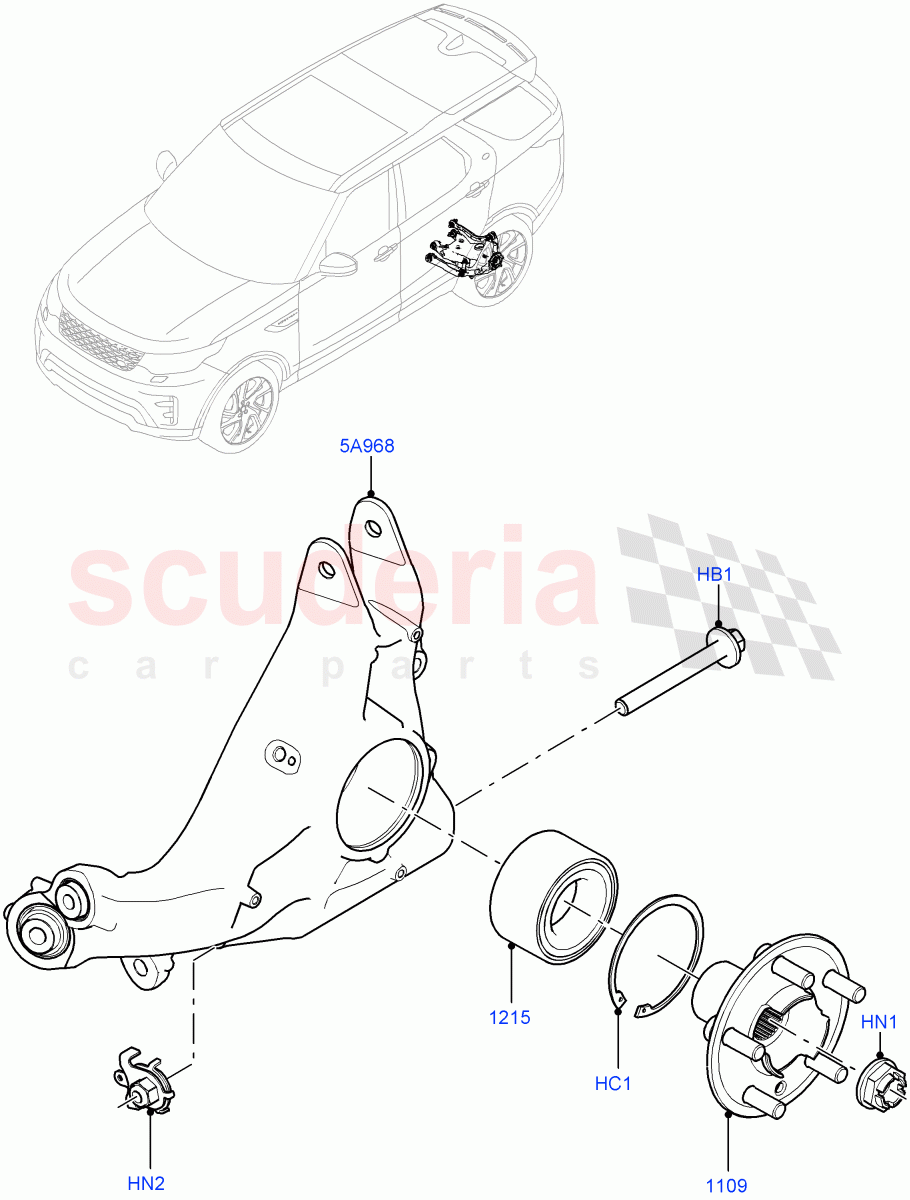 5A968

scuderia
car parts

HB1

1215

HC1

HN1

HN2

1109