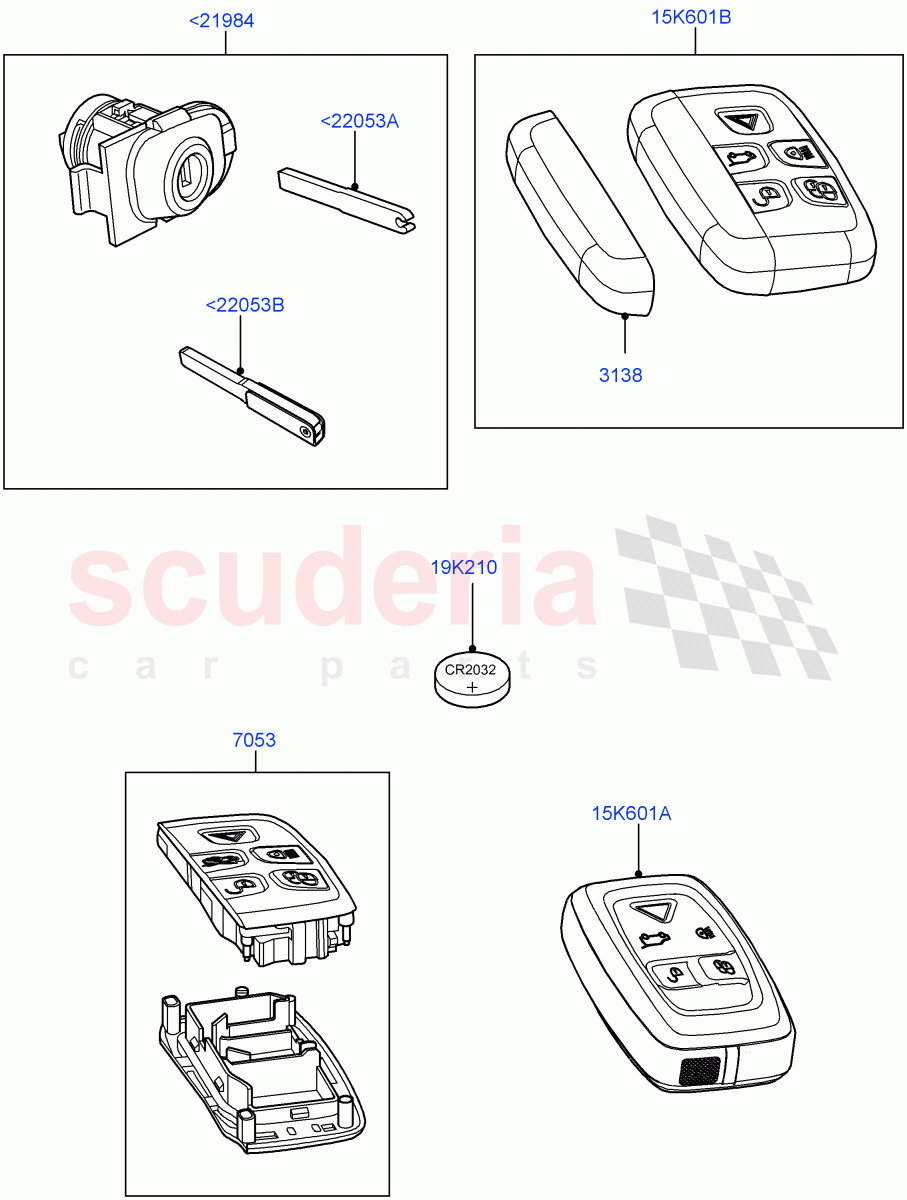 <21984

<22053A

<22053B

15K601B

3138

scuderia
car parts

19K210

CR2032
+

7053

15K601A