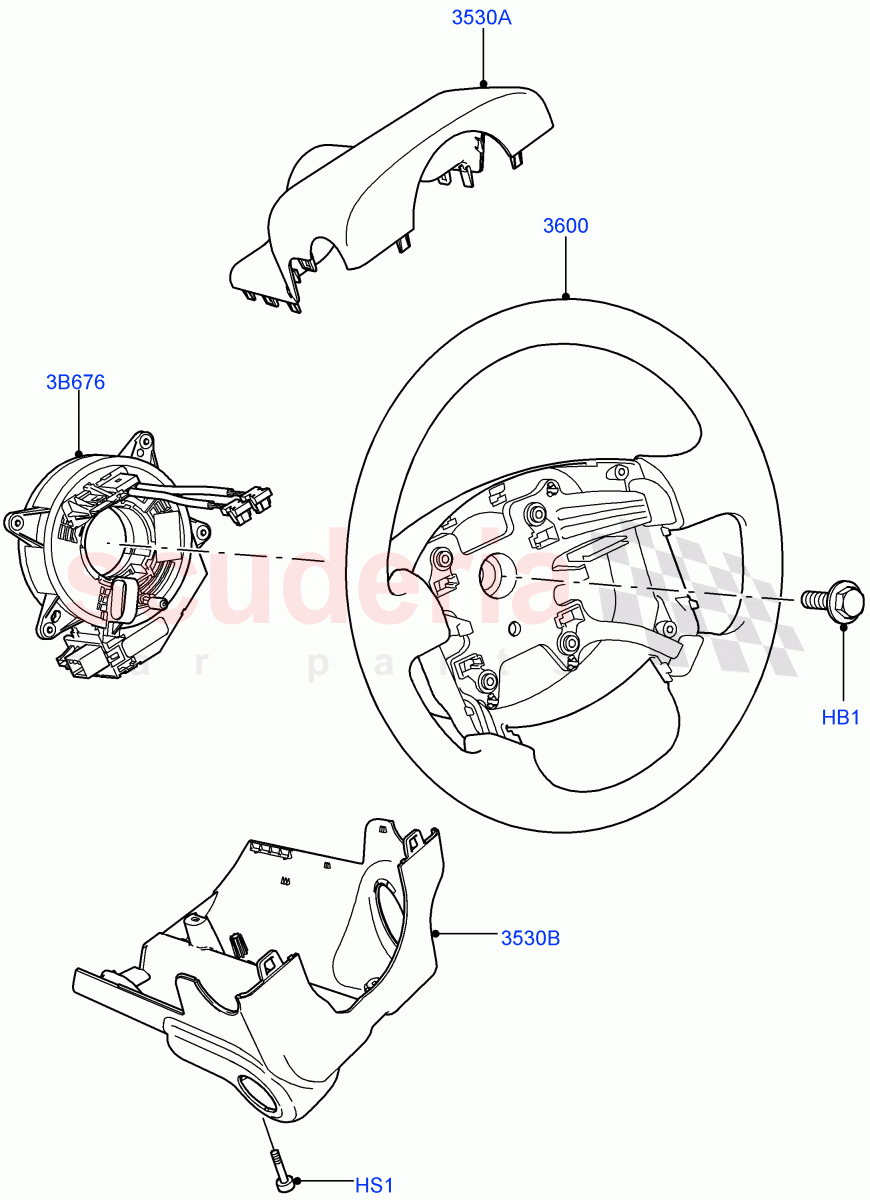 3530A

3600

3B676

scuderia
car parts

HB1

3530B

HS1