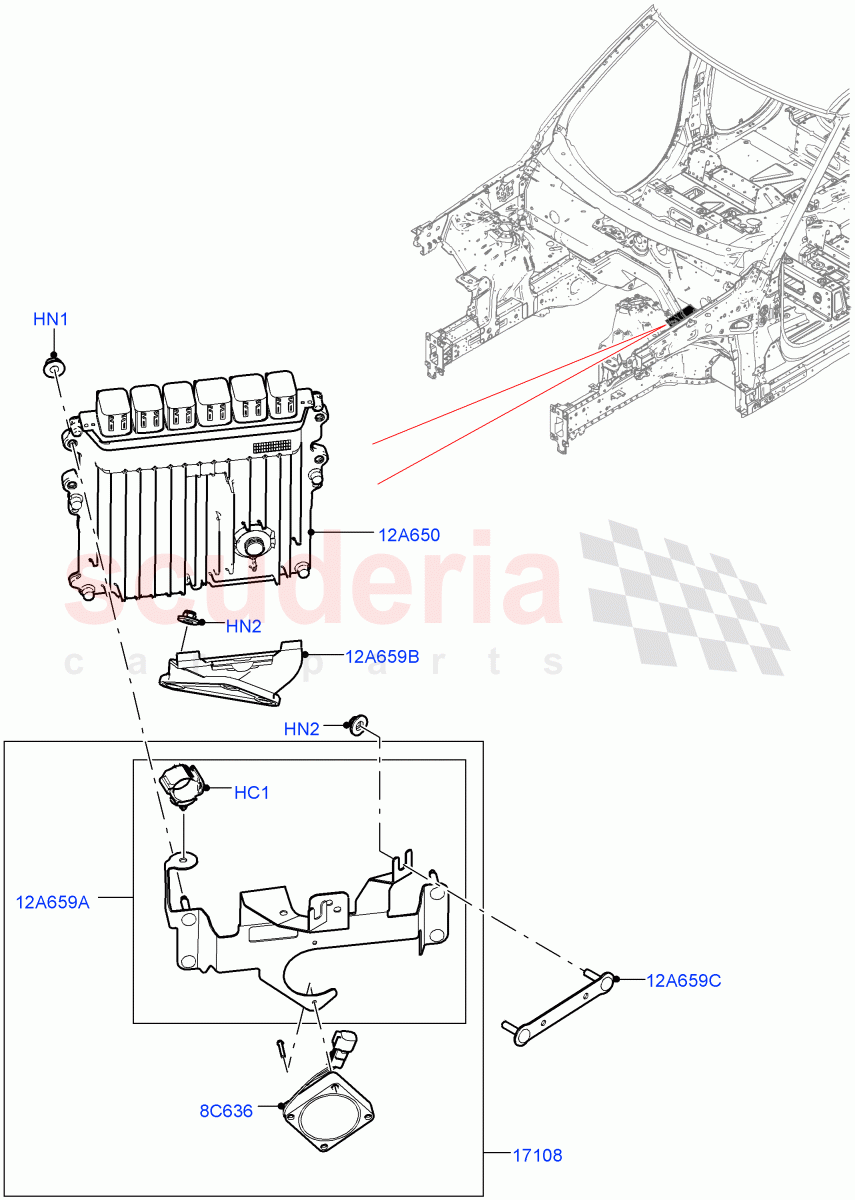 HN1
12A650
scuderia
car parts
HN2
12A659B
HN2
HC1
12A659A
12A659C
8C636
17108