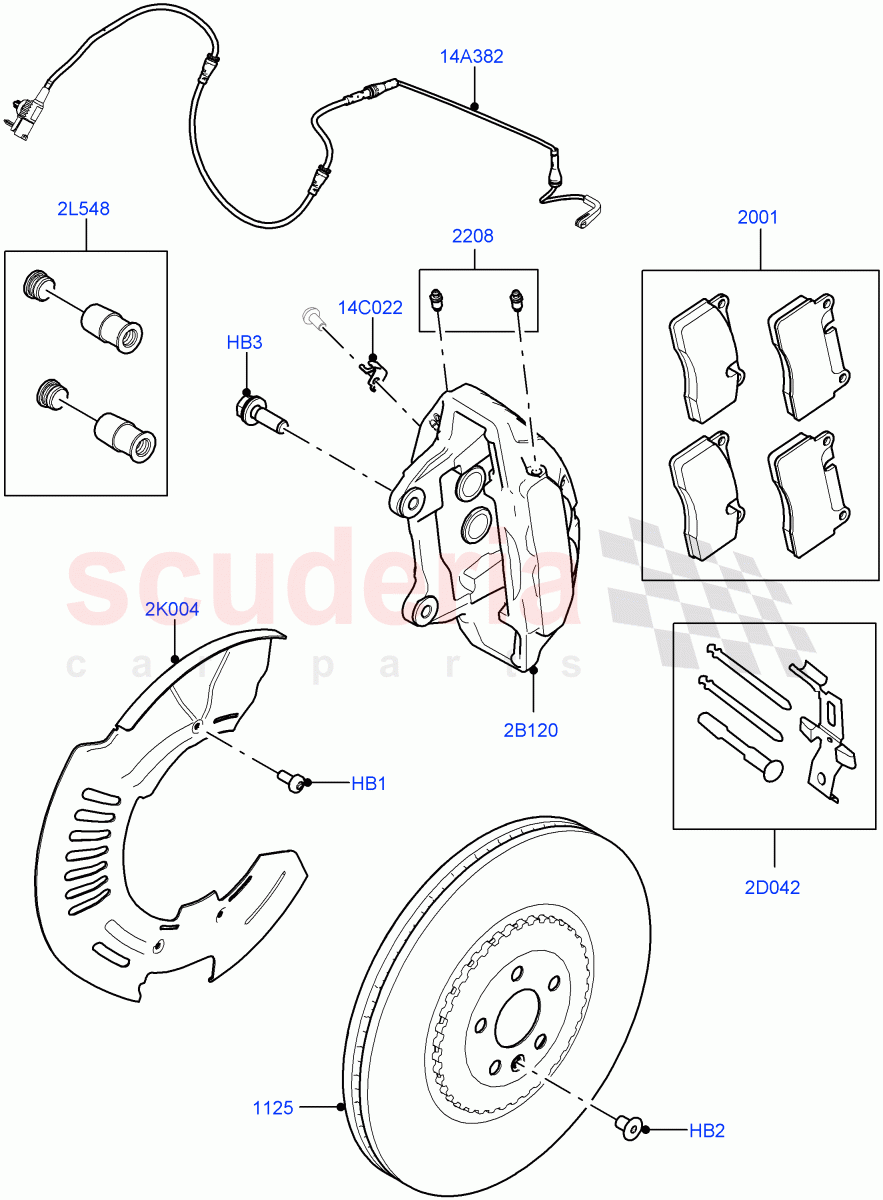 14A382

2L548

2208

2001

14C022

HB3

scuderia
car parts

2K004

2B120

HB1

2D042

1125

HB2