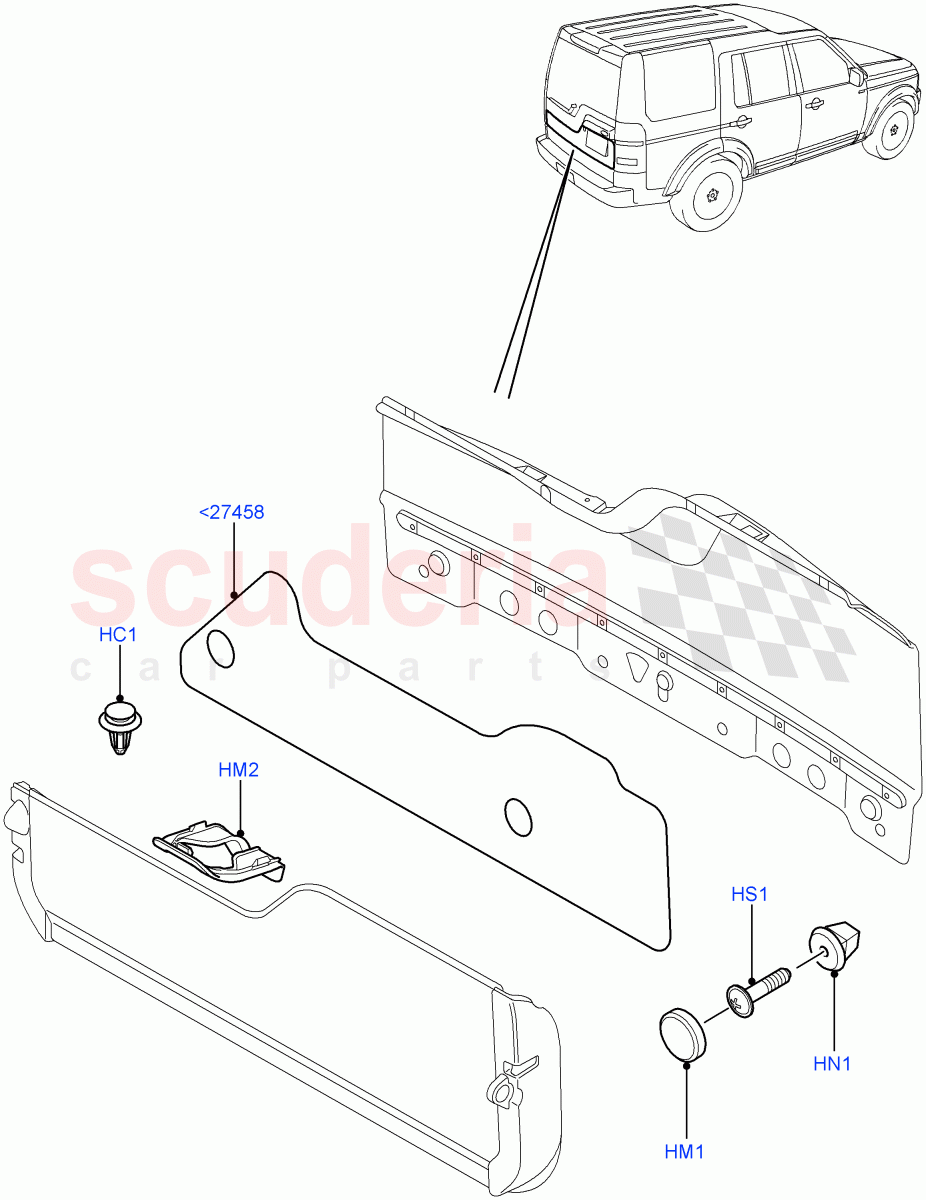 <27458

scuderia
car parts

HC1

HM2

HS1

HN1

HM1