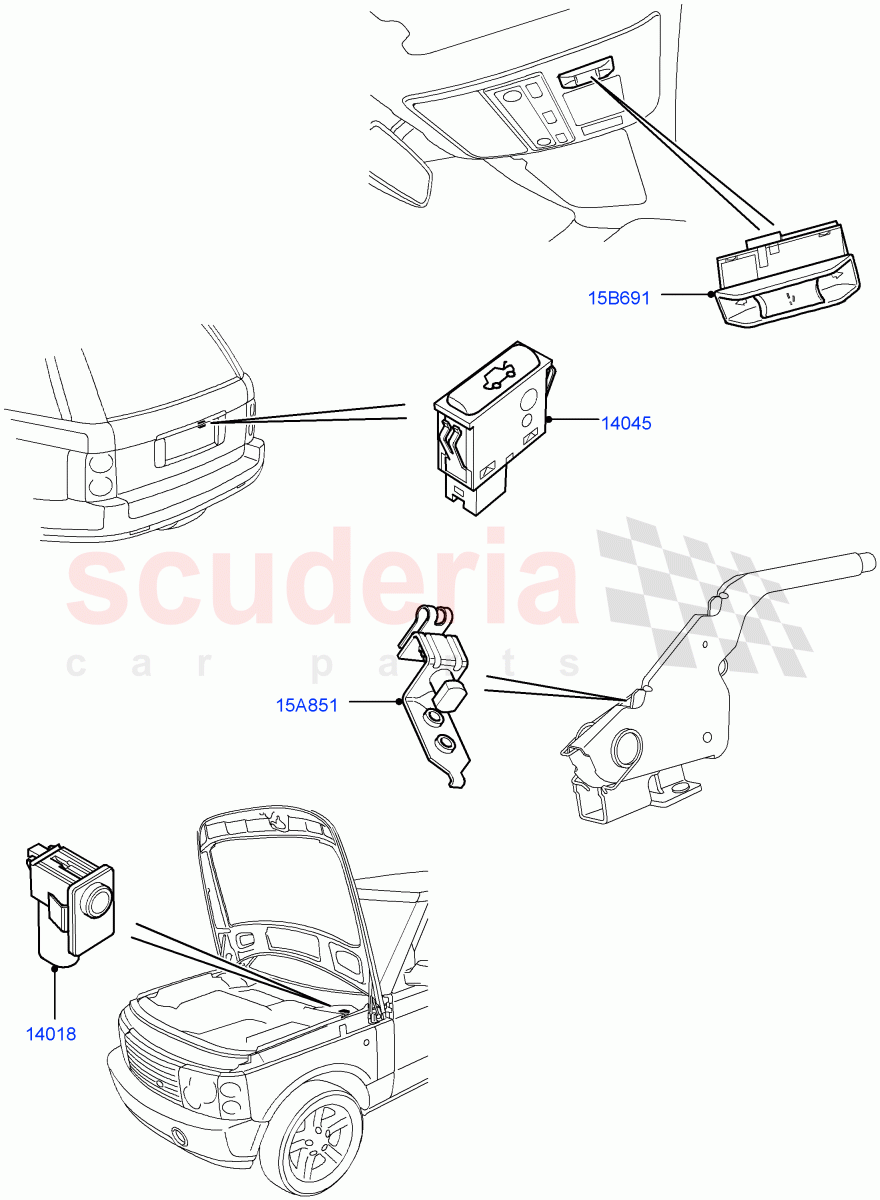 15B691

14045

scuderia
car parts

15A851

14018