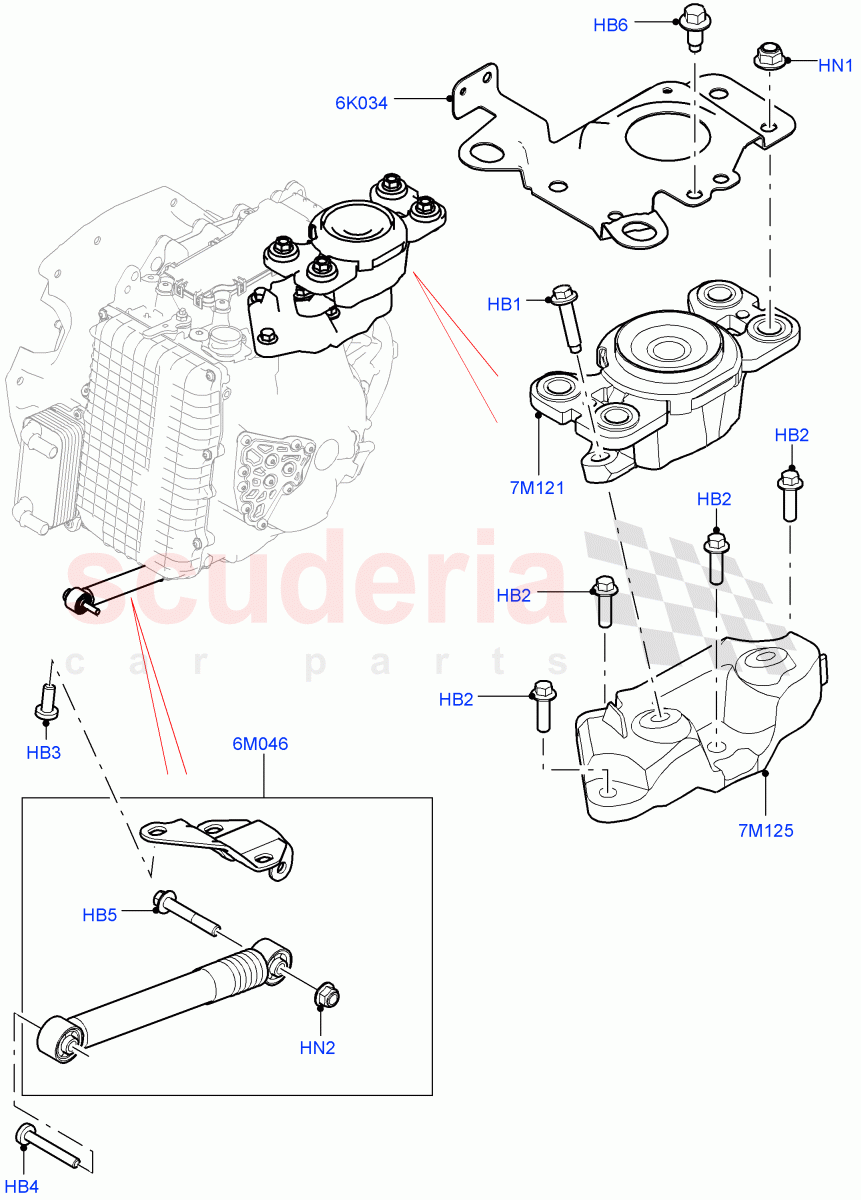 HB6
HN1
6K034
HB1
7M121
HB2
HB2
HB2
HB2
7M125
scuderia
car parts
HB3
6M046
HB5
HN2
HB4