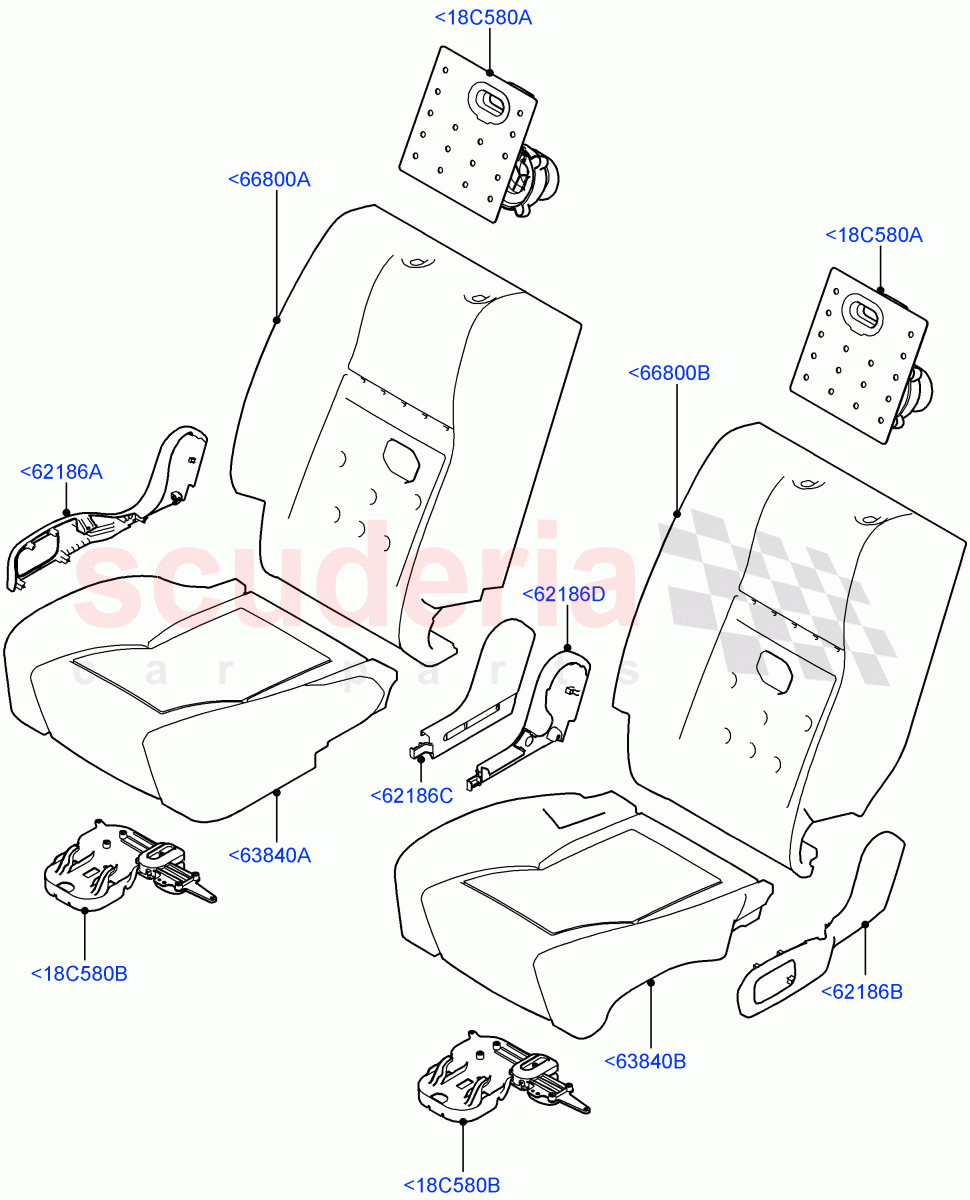 <18C580A
<66800A
<18C580A
<66800B
<62186A
scuderia
car parts
<62186D
<62186C
<63840A
<18C580B
<62186B
<63840B
<18C580B