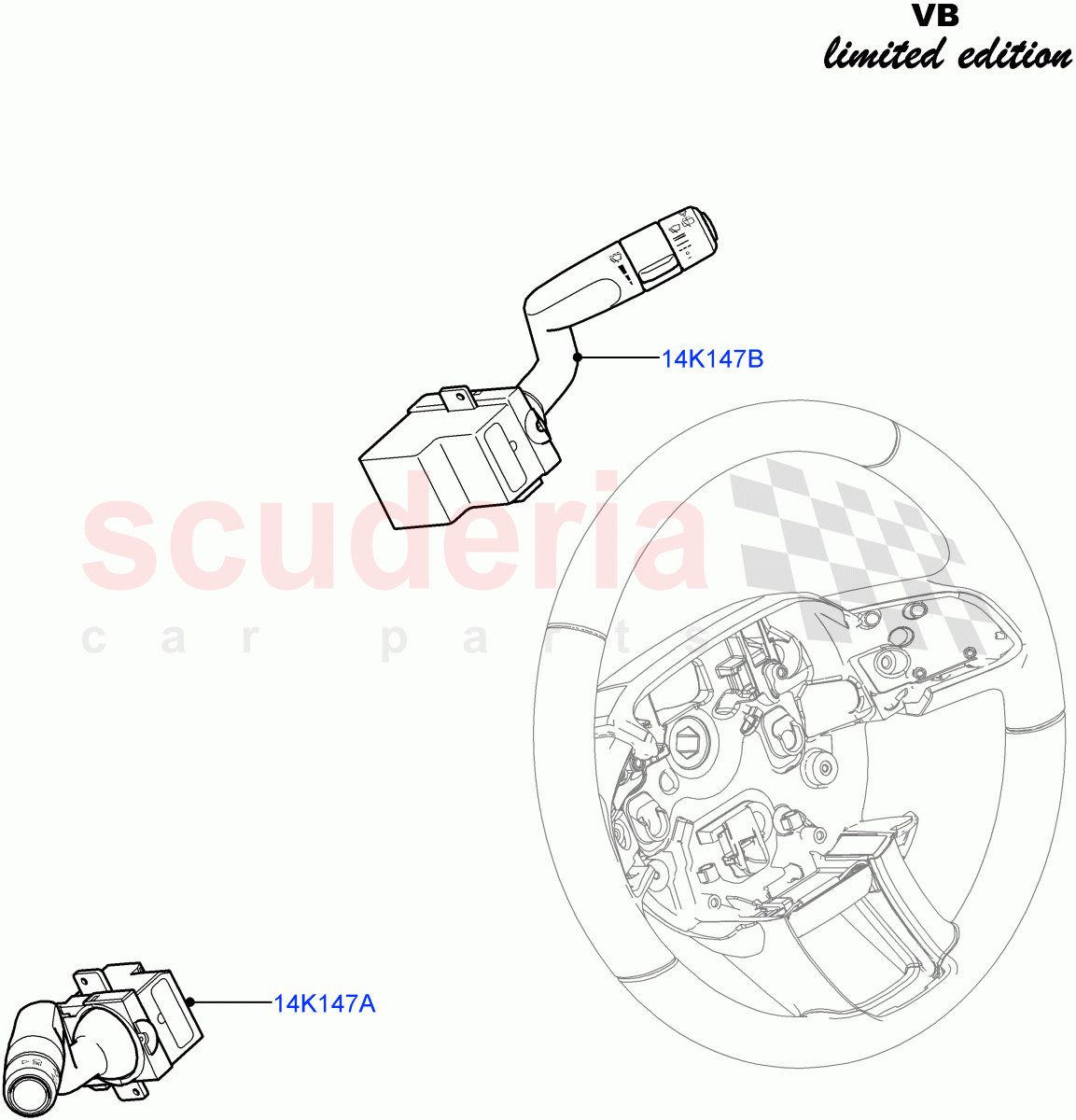 VB
limited edition

14K147B

scuderia
car parts

14K147A